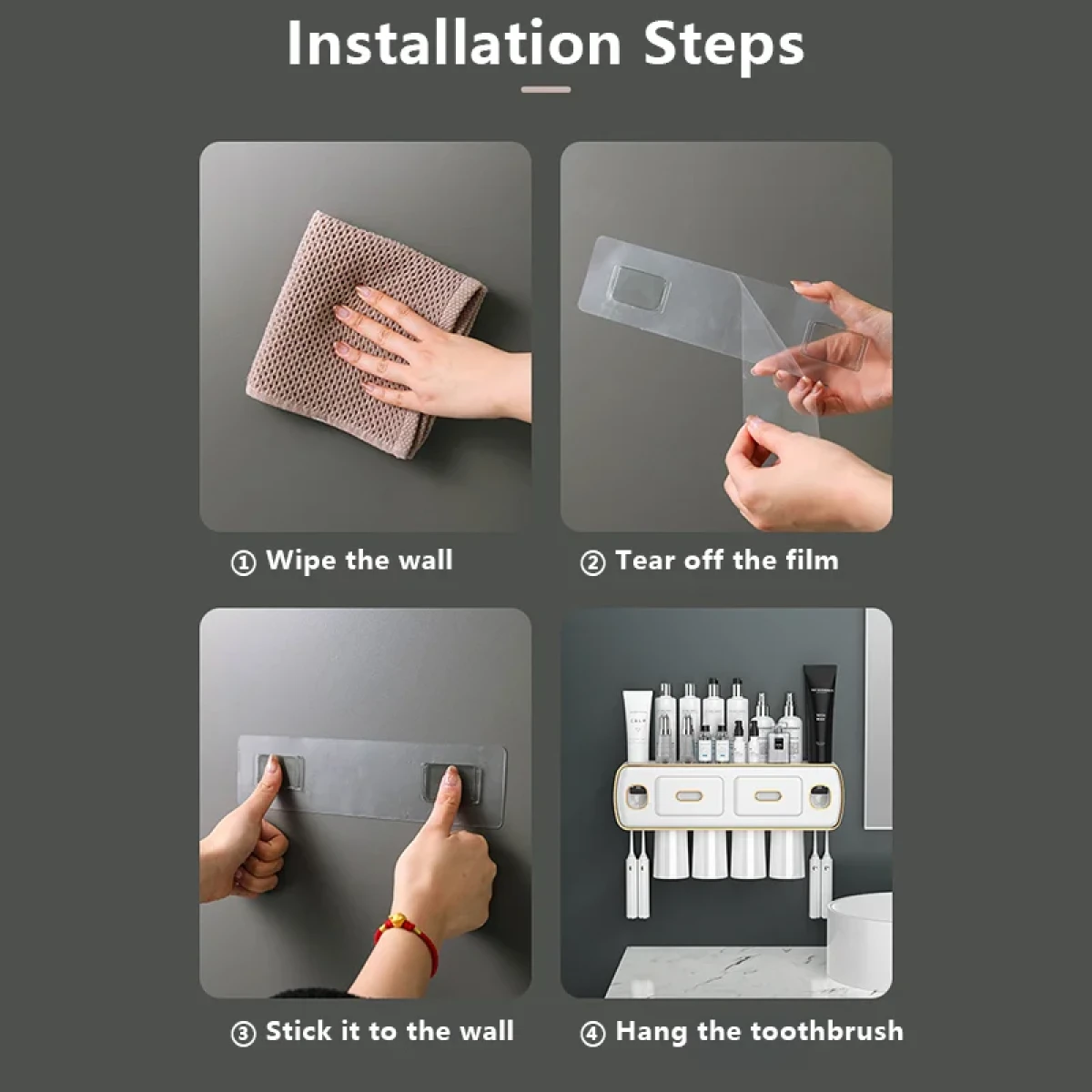 Installation Steps

① Wipe the wall

② Tear off the film

③ Stick it to the wall

④ Hang the toothbrush