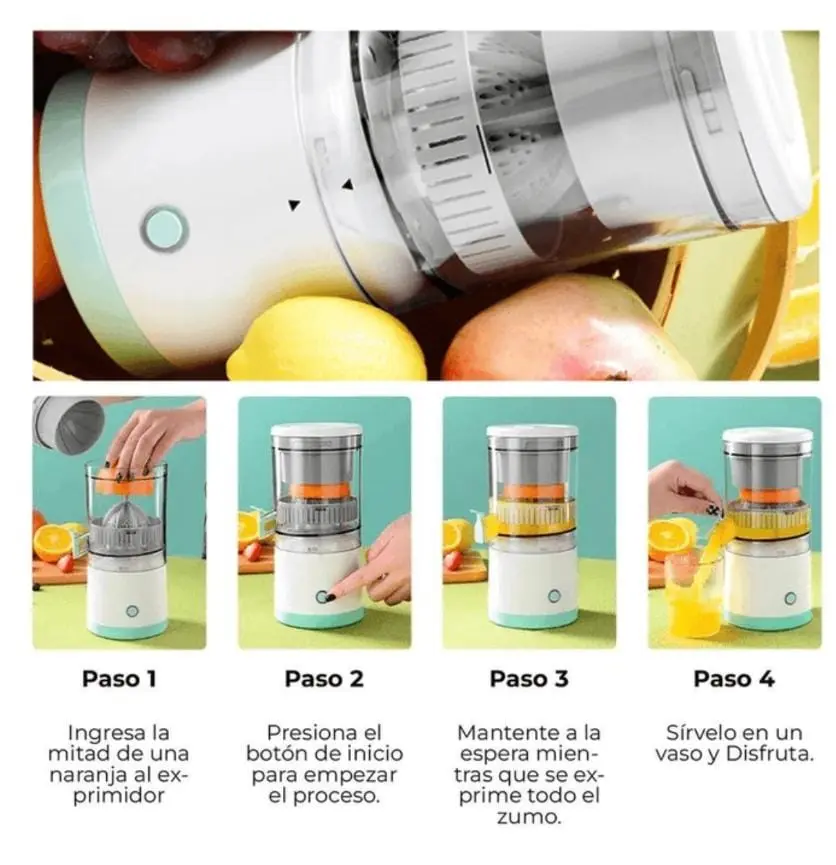 Paso 1

Ingresa la mitad de una naranja al exprimidor

Paso 2

Presiona el botón de inicio para empezar el proceso.

Paso 3

Mantente a la espera mientras que se exprime todo el zumo.

Paso 4

Sírvelo en un vaso y Disfruta.