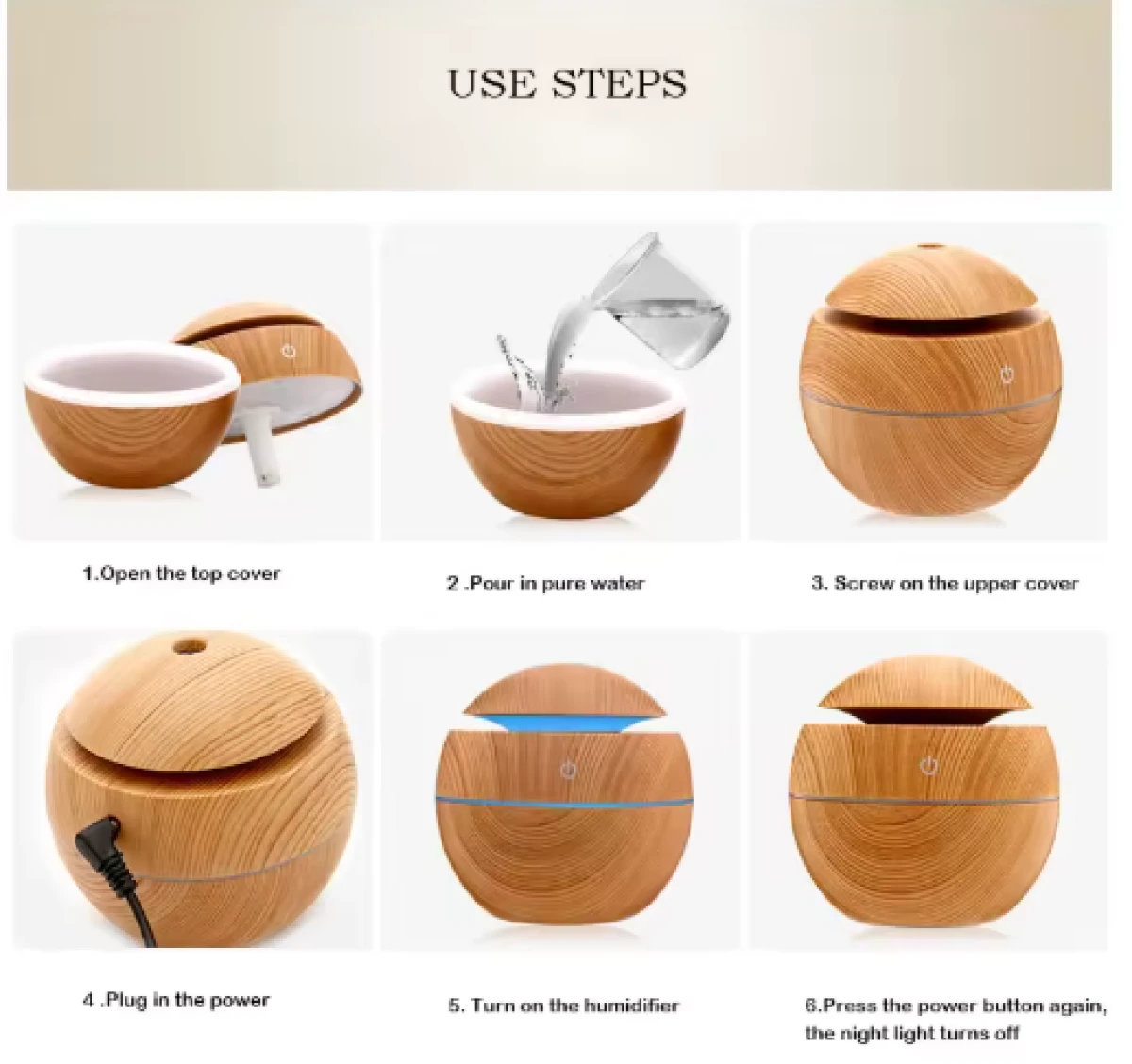 USE STEPS

1.Open the top cover

2 .Pour in pure water

3. Screw on the upper cover

4 .Plug in the power

5. Turn on the humidifier

6.Press the power button again, the night light turns off