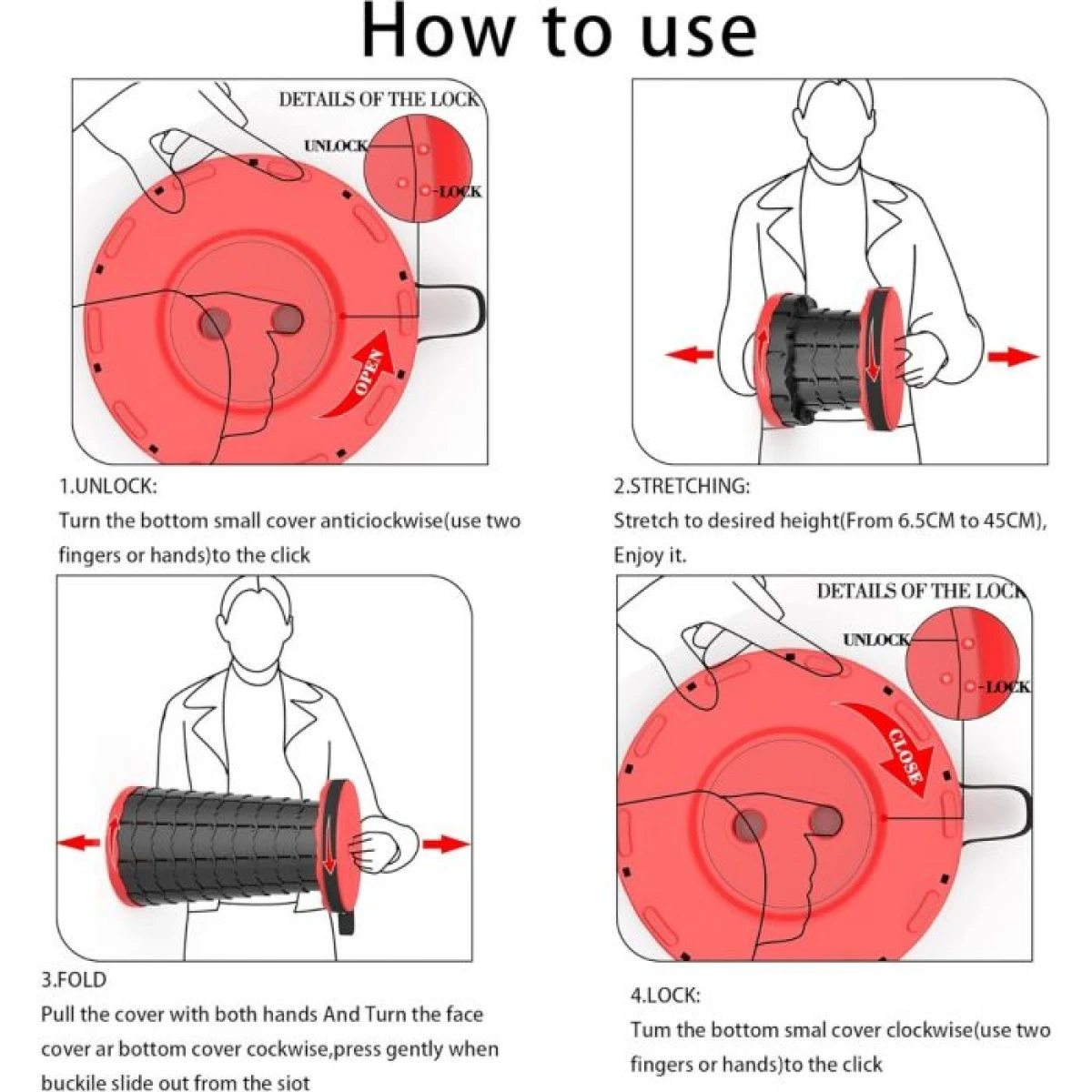 How to use

DETAILS OF THE LOCK
UNLOCK
LOCK
OPEN

1.UNLOCK:
Turn the bottom small cover anticiockwise(use two fingers or hands)to the click

2.STRETCHING:
Stretch to desired height(From 6.5CM to 45CM), Enjoy it.

3.FOLD
Pull the cover with both hands And Turn the face cover ar bottom cover cockwise,press gently when buckile slide out from the siot

DETAILS OF THE LOCK
UNLOCK
LOCK
CLOSE

4.LOCK:
Tum the bottom smal cover clockwise(use two fingers or hands)to the click