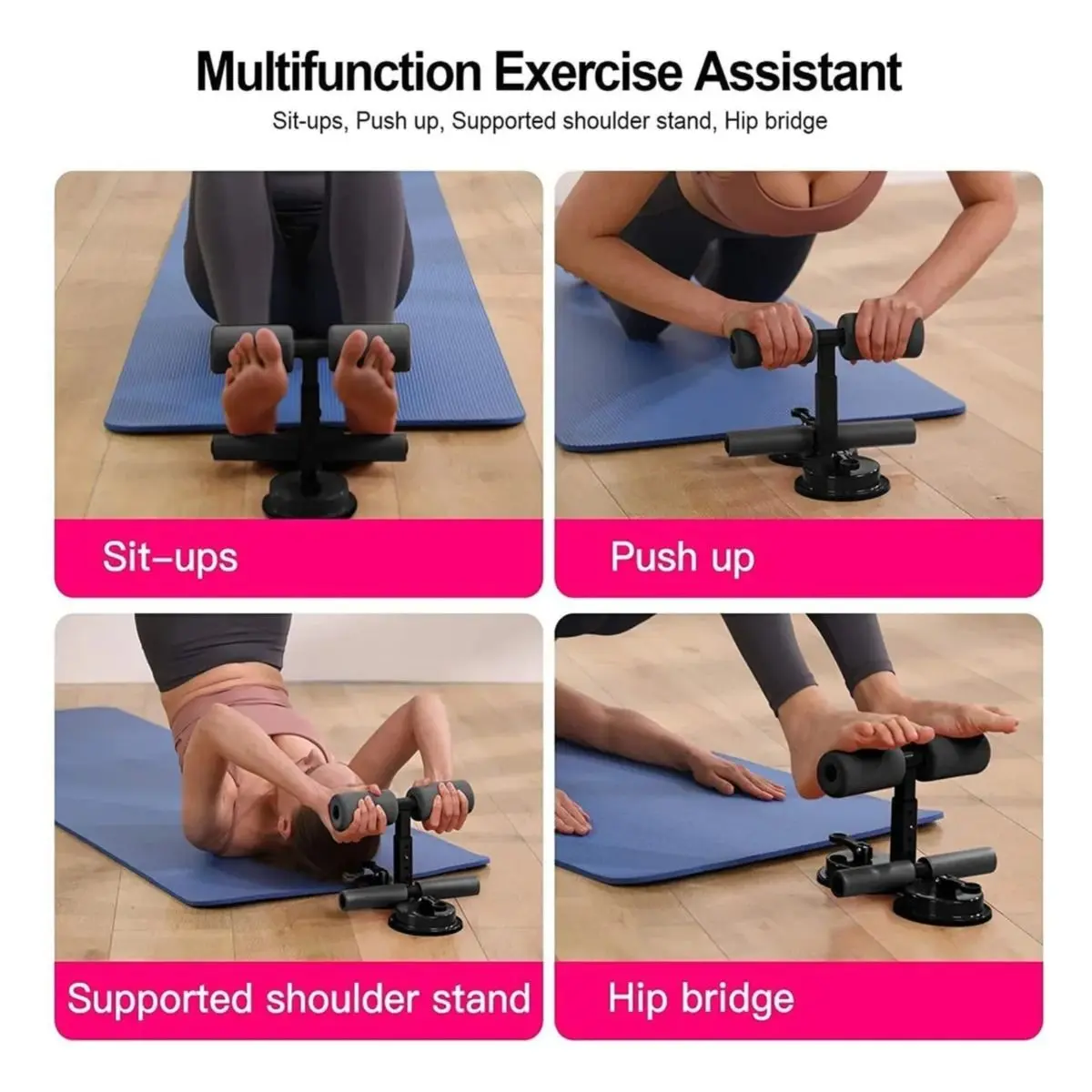 Multifunction Exercise Assistant

Sit-ups, Push up, Supported shoulder stand, Hip bridge

Sit–ups

Push up

Supported shoulder stand

Hip bridge