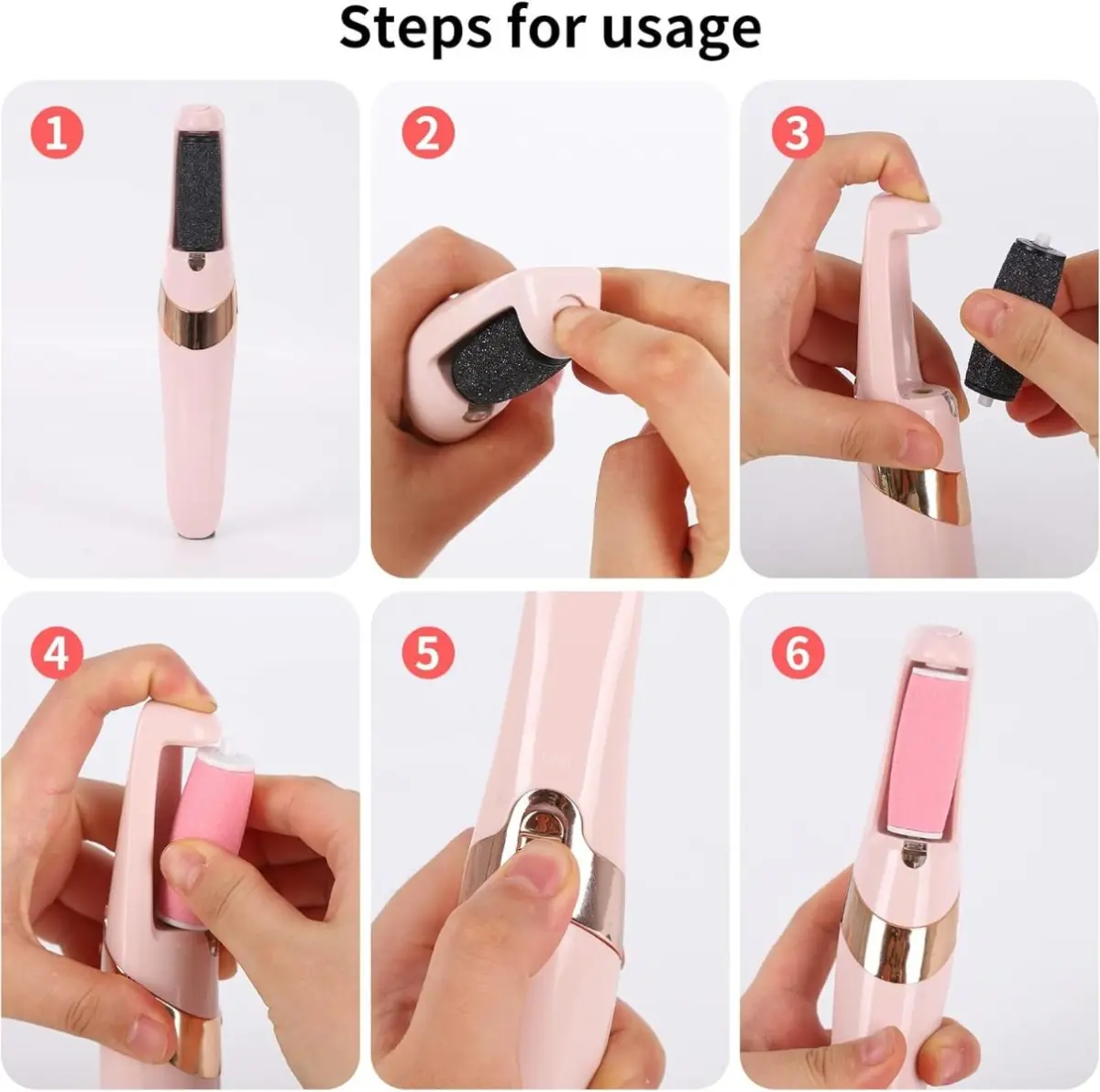 Steps for usage

1

2

3

4

5

6