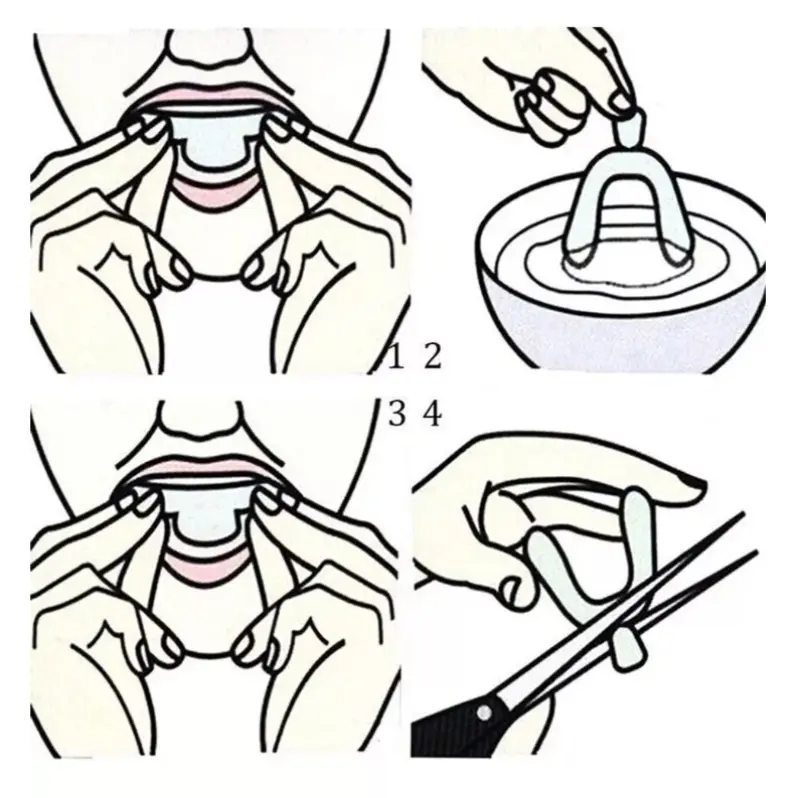 1 2
3 4