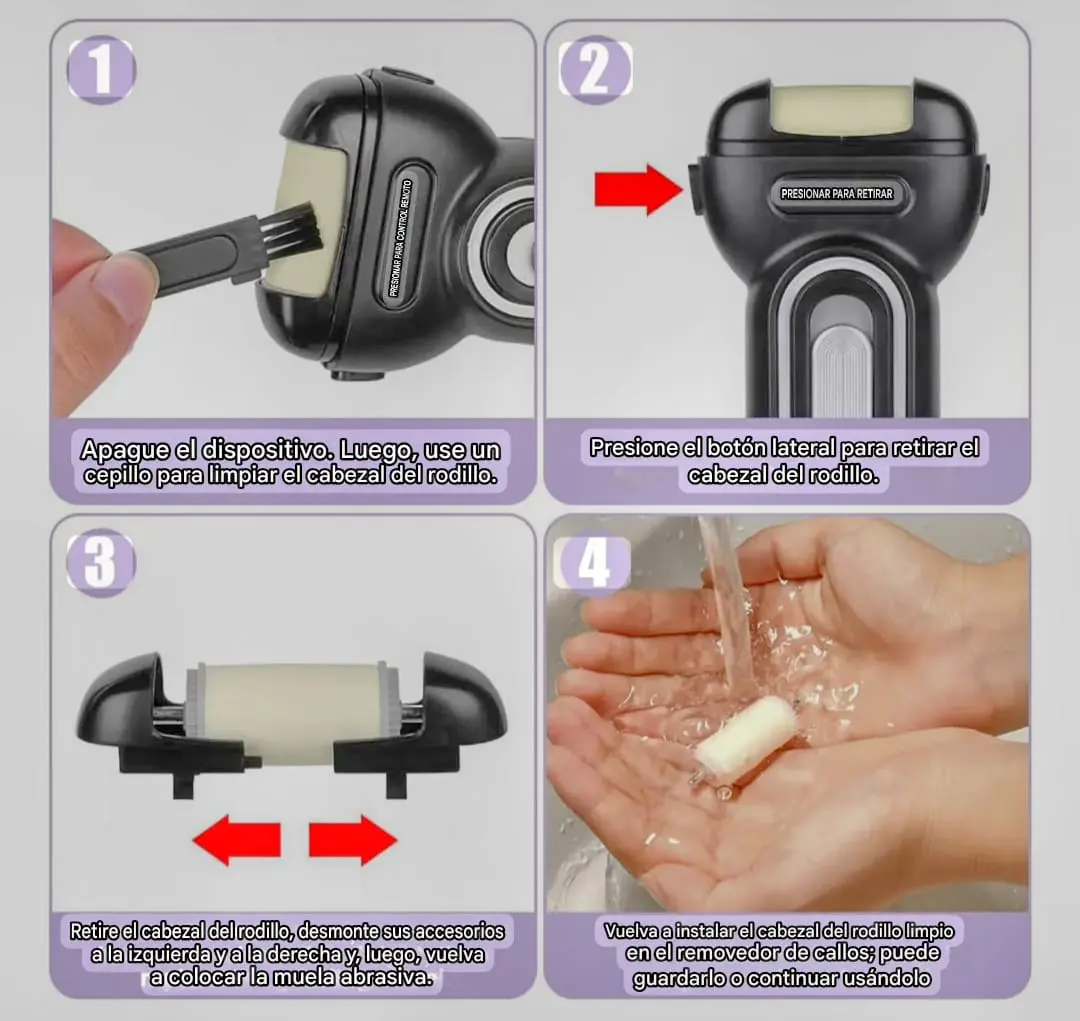 1

PRESIONAR PARA CONTROL REMOTO

Apague el dispositivo. Luego, use un cepillo para limpiar el cabezal del rodillo.

2

PRESIONAR PARA RETIRAR

Presione el botón lateral para retirar el cabezal del rodillo.

3

Retire el cabezal del rodillo, desmonte sus accesorios a la izquierda y a la derecha y, luego, vuelva a colocar la muela abrasiva.

4

Vuelva a instalar el cabezal del rodillo limpio en el removedor de callos; puede guardarlo o continuar usándolo