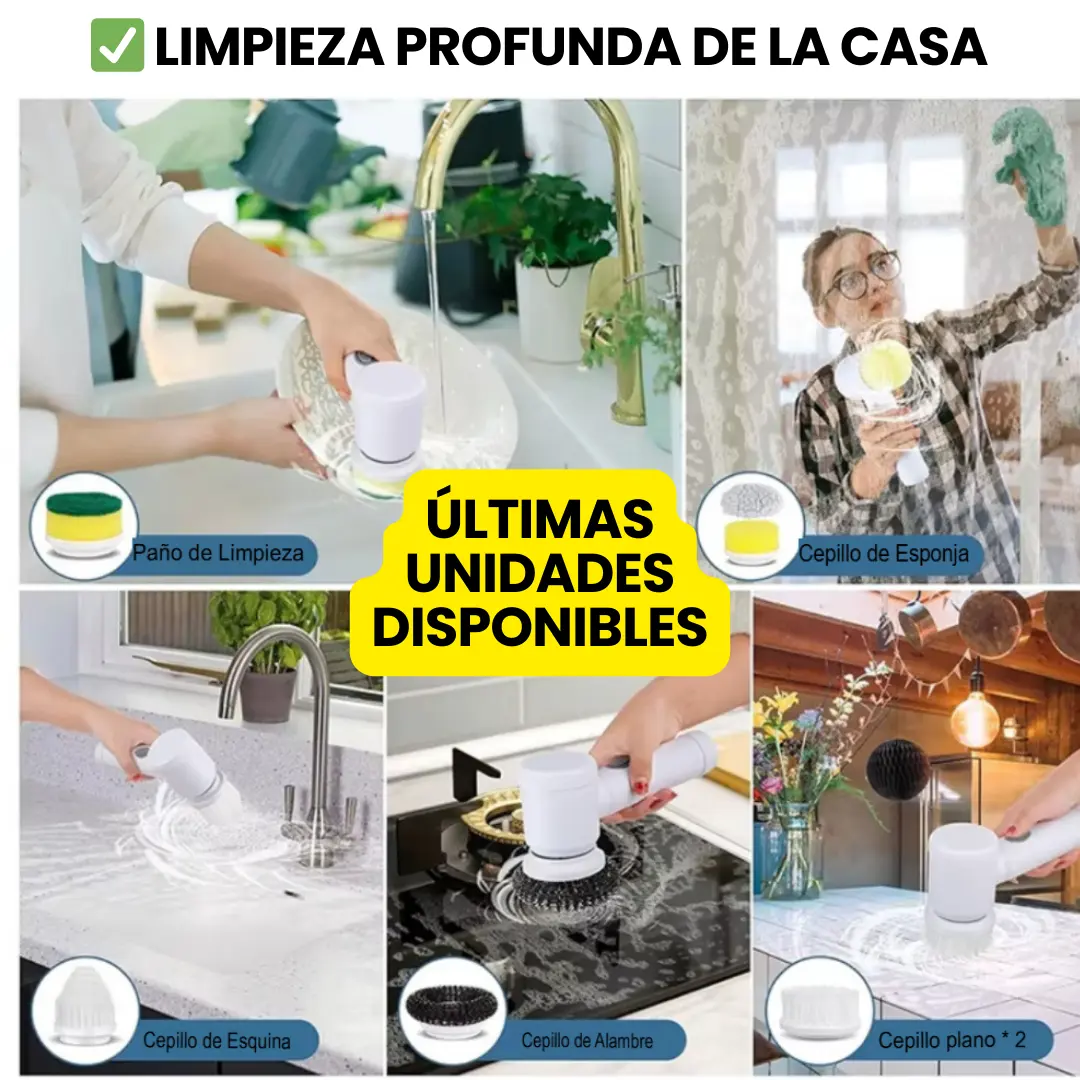 ✅ LIMPIEZA PROFUNDA DE LA CASA

Paño de Limpieza

ÚLTIMAS UNIDADES DISPONIBLES

Cepillo de Esponja

Cepillo de Esquina

Cepillo de Alambre

Cepillo plano * 2