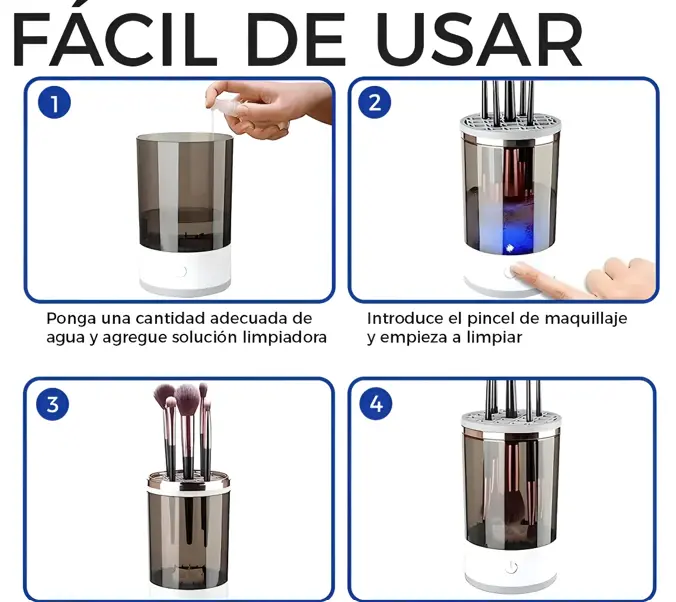 FÁCIL DE USAR

1

Ponga una cantidad adecuada de agua y agregue solución limpiadora

2

Introduce el pincel de maquillaje y empieza a limpiar

3

4