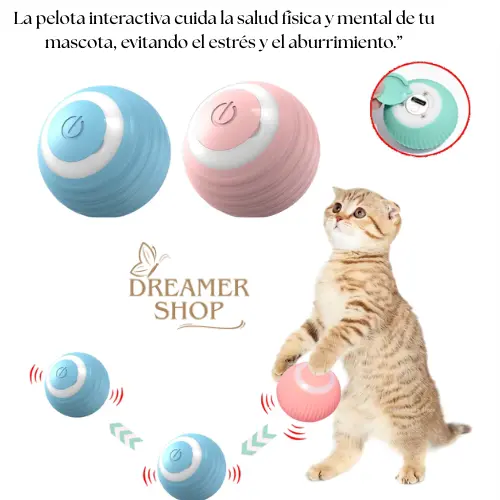 La pelota interactiva cuida la salud física y mental de tu mascota, evitando el estrés y el aburrimiento.”

DREAMER SHOP