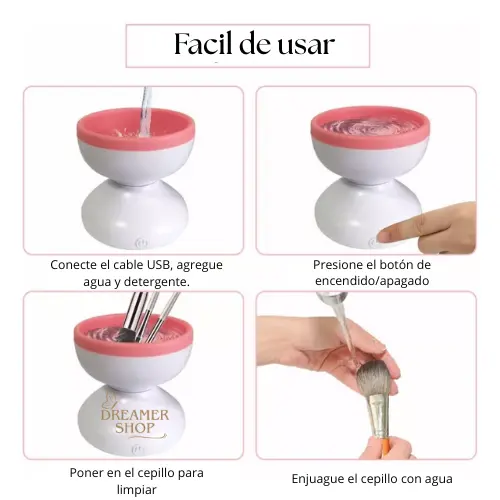 Facil de usar

Conecte el cable USB, agregue agua y detergente.

Presione el botón de encendido/apagado

DREAMER SHOP

Poner en el cepillo para limpiar

Enjuague el cepillo con agua