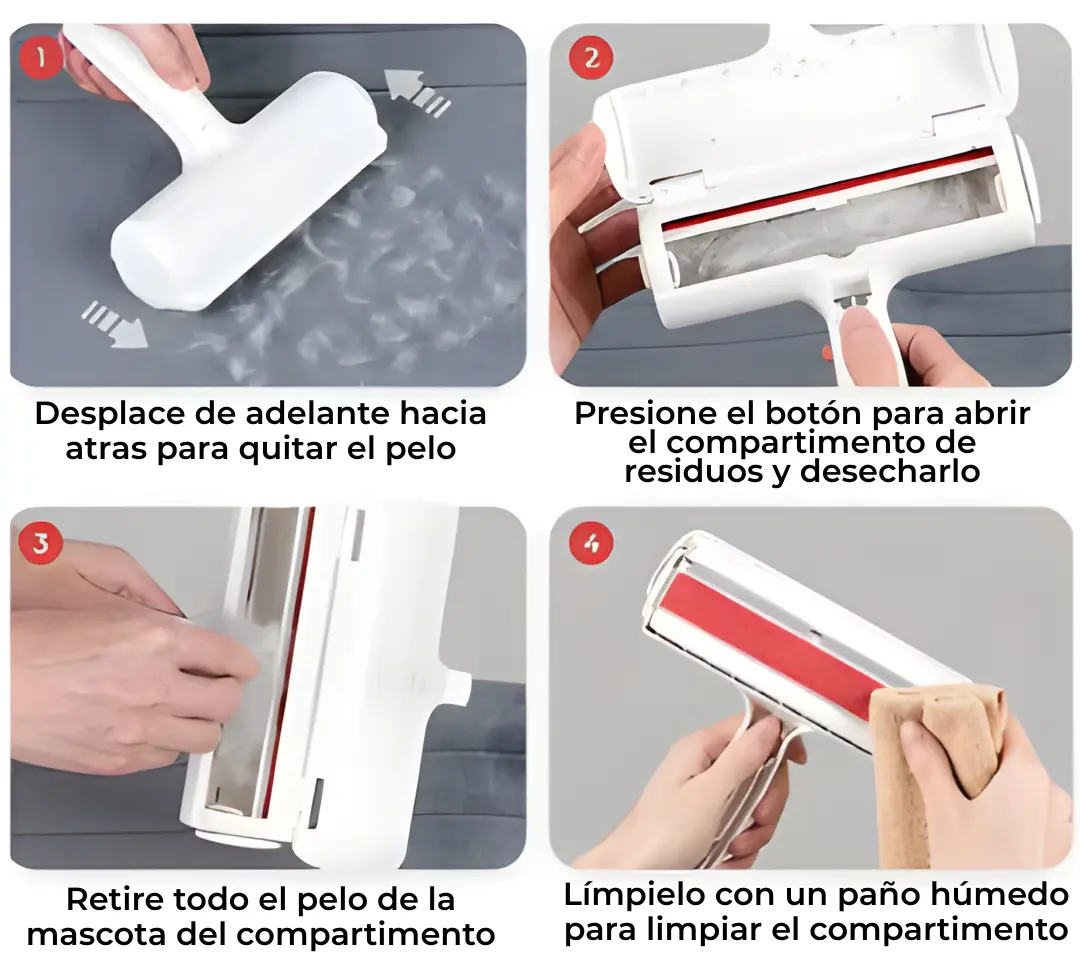 1

Desplace de adelante hacia atras para quitar el pelo

2

Presione el botón para abrir el compartimento de residuos y desecharlo

3

Retire todo el pelo de la mascota del compartimento

4

Límpielo con un paño húmedo para limpiar el compartimento