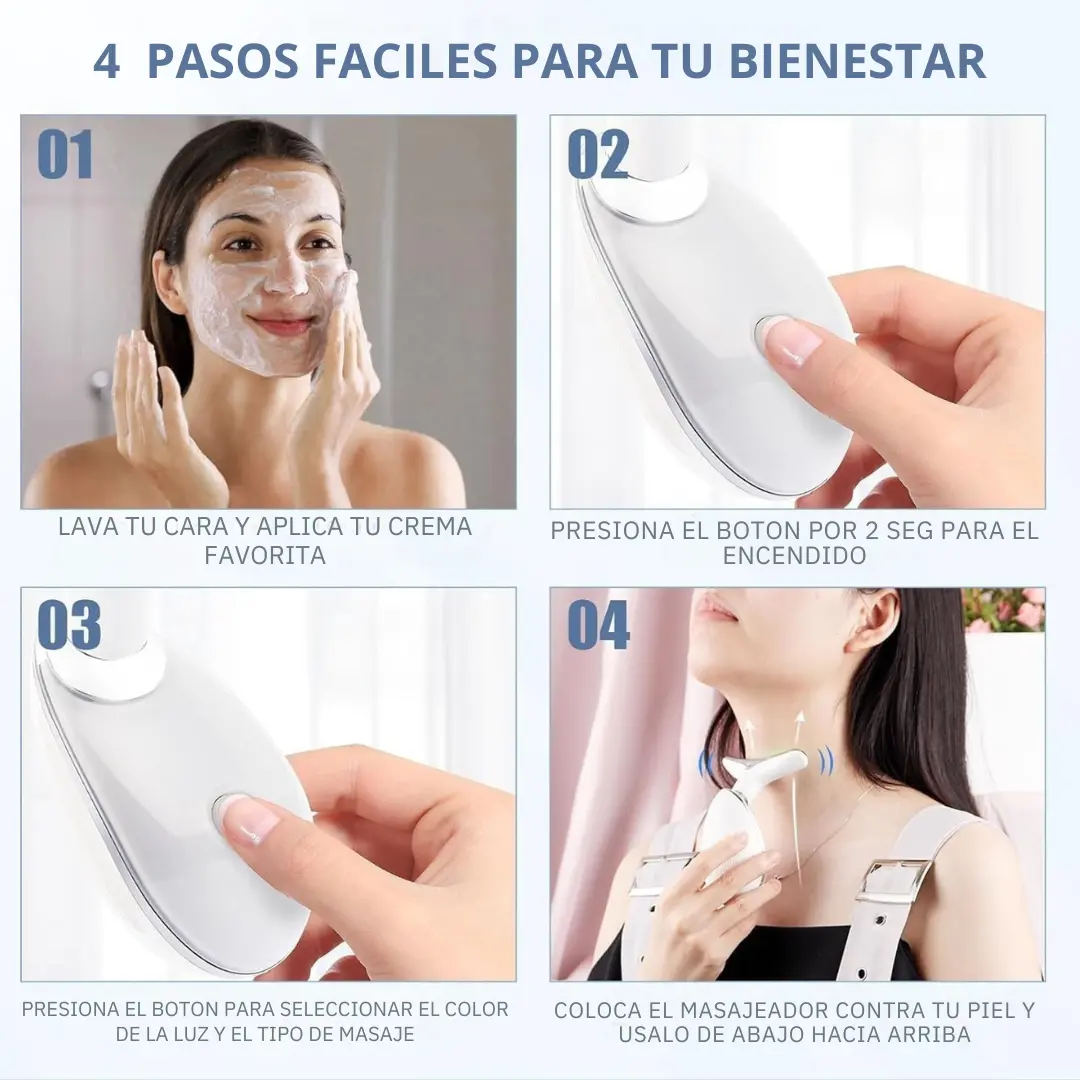 4 PASOS FACILES PARA TU BIENESTAR

01

LAVA TU CARA Y APLICA TU CREMA FAVORITA

02

PRESIONA EL BOTON POR 2 SEG PARA EL ENCENDIDO

03

PRESIONA EL BOTON PARA SELECCIONAR EL COLOR DE LA LUZ Y EL TIPO DE MASAJE

04

COLOCA EL MASAJEADOR CONTRA TU PIEL Y USALO DE ABAJO HACIA ARRIBA