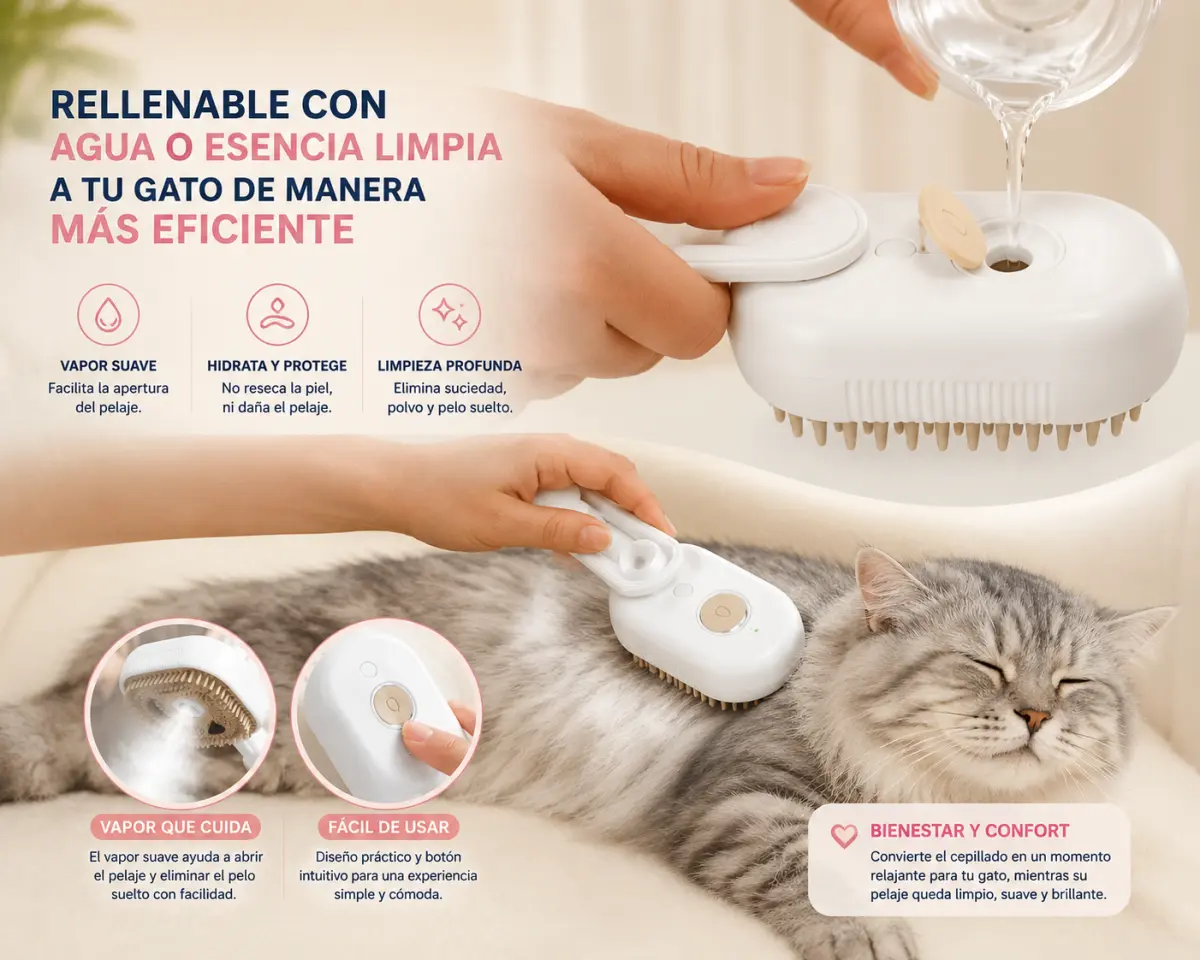 RELLENABLE CON
AGUA O ESENCIA LIMPIA
A TU GATO DE MANERA
MÁS EFICIENTE

VAPOR SUAVE
Facilita la apertura del pelaje.

HIDRATA Y PROTEGE
No reseca la piel, ni daña el pelaje.

LIMPIEZA PROFUNDA
Elimina suciedad, polvo y pelo suelto.

VAPOR QUE CUIDA
El vapor suave ayuda a abrir el pelaje y eliminar el pelo suelto con facilidad.

FÁCIL DE USAR
Diseño práctico y botón intuitivo para una experiencia simple y cómoda.

BIENESTAR Y CONFORT
Convierte el cepillado en un momento relajante para tu gato, mientras su pelaje queda limpio, suave y brillante.