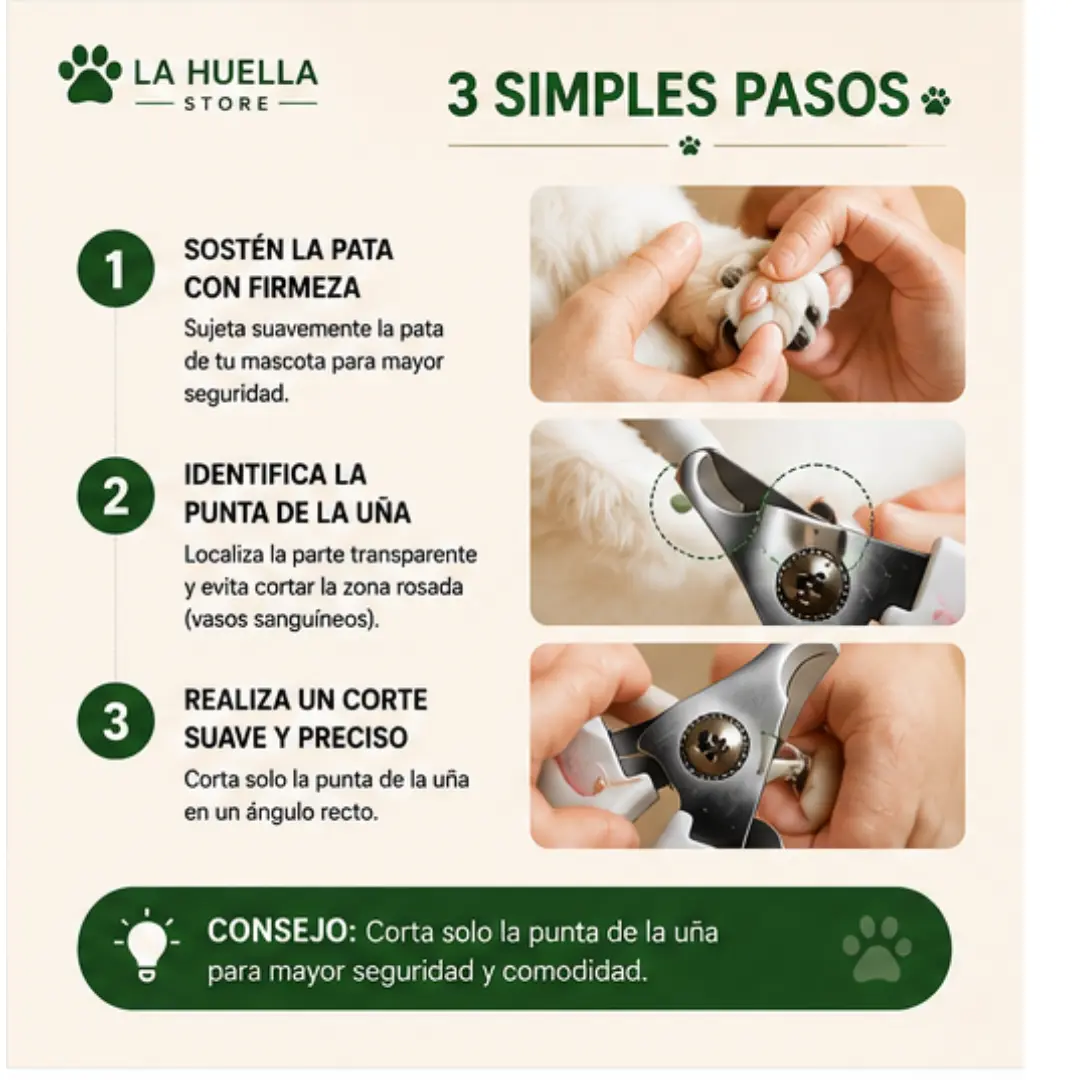 LA HUELLA
STORE

3 SIMPLES PASOS

1
SOSTÉN LA PATA CON FIRMEZA
Sujeta suavemente la pata de tu mascota para mayor seguridad.

2
IDENTIFICA LA PUNTA DE LA UÑA
Localiza la parte transparente y evita cortar la zona rosada (vasos sanguíneos).

3
REALIZA UN CORTE SUAVE Y PRECISO
Corta solo la punta de la uña en un ángulo recto.

CONSEJO: Corta solo la punta de la uña para mayor seguridad y comodidad.