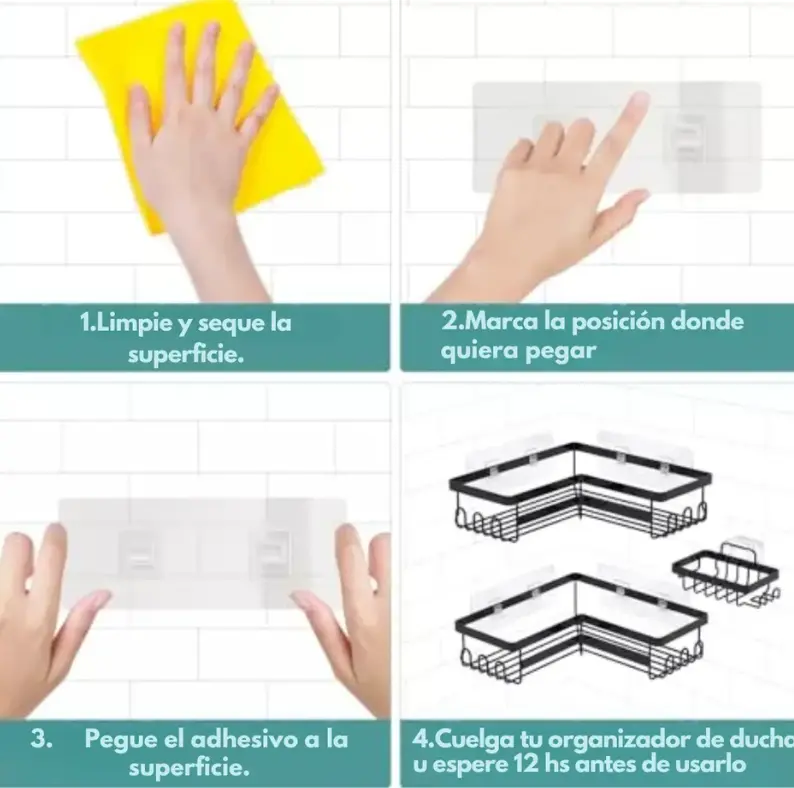 1.Limpie y seque la superficie.

2.Marca la posición donde quiera pegar

3. Pegue el adhesivo a la superficie.

4.Cuelga tu organizador de ducha u espere 12 hs antes de usarlo