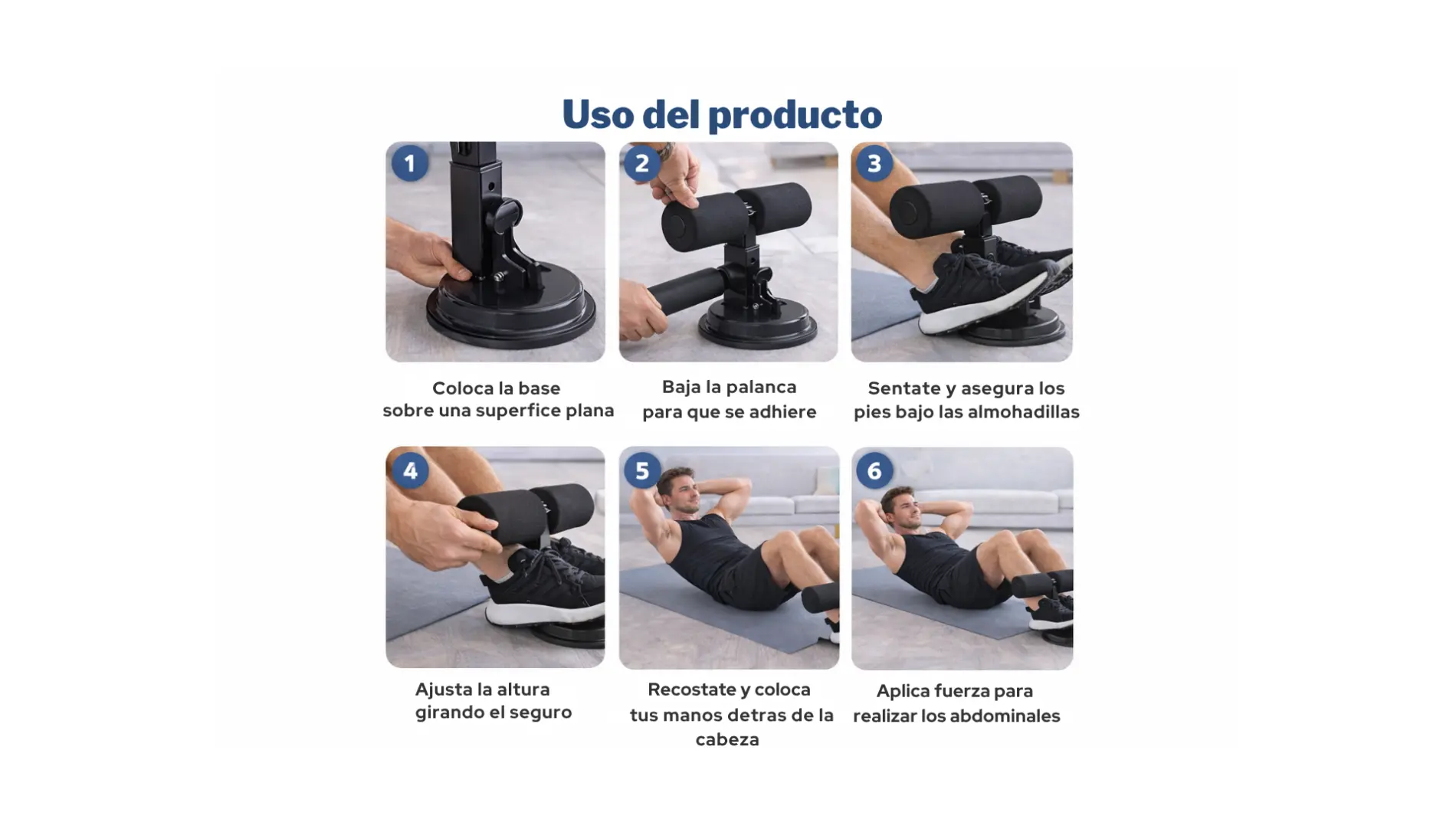 Uso del producto

1
Coloca la base sobre una superfice plana

2
Baja la palanca para que se adhiere

3
Sentate y asegura los pies bajo las almohadillas

4
Ajusta la altura girando el seguro

5
Recostate y coloca tus manos detras de la cabeza

6
Aplica fuerza para realizar los abdominales