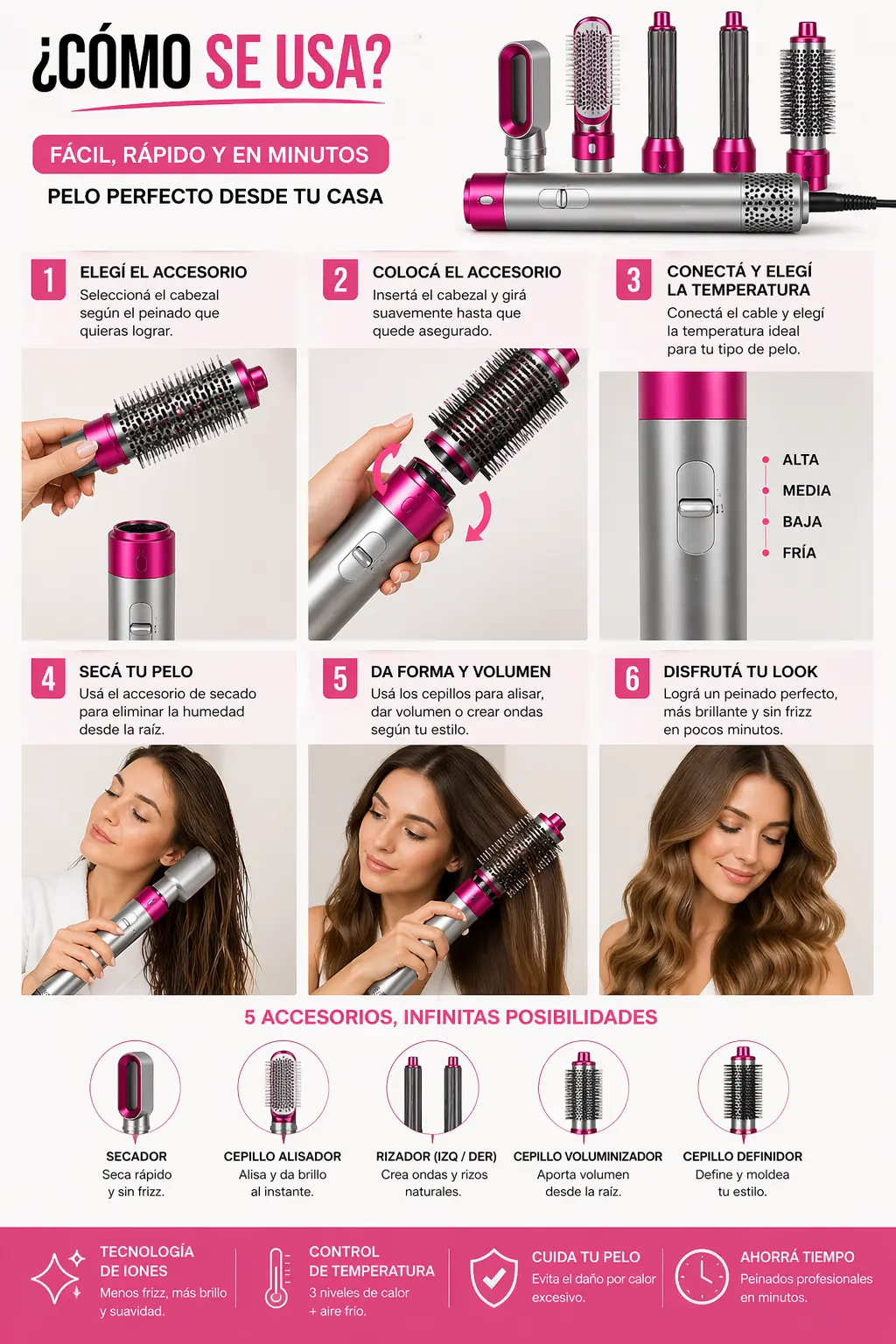 ¿CÓMO SE USA?

FÁCIL, RÁPIDO Y EN MINUTOS

PELO PERFECTO DESDE TU CASA

1 ELEGÍ EL ACCESORIO
Seleccioná el cabezal según el peinado que quieras lograr.

2 COLOCÁ EL ACCESORIO
Insertá el cabezal y girá suavemente hasta que quede asegurado.

3 CONECTÁ Y ELEGÍ LA TEMPERATURA
Conectá el cable y elegí la temperatura ideal para tu tipo de pelo.

ALTA
MEDIA
BAJA
FRÍA

4 SECÁ TU PELO
Usá el accesorio de secado para eliminar la humedad desde la raíz.

5 DA FORMA Y VOLUMEN
Usá los cepillos para alisar, dar volumen o crear ondas según tu estilo.

6 DISFRUTÁ TU LOOK
Lográ un peinado perfecto, más brillante y sin frizz en pocos minutos.

5 ACCESORIOS, INFINITAS POSIBILIDADES

SECADOR
Seca rápido y sin frizz.

CEPILLO ALISADOR
Alisa y da brillo al instante.

RIZADOR (IZQ / DER)
Crea ondas y rizos naturales.

CEPILLO VOLUMINIZADOR
Aporta volumen desde la raíz.

CEPILLO DEFINIDOR
Define y moldea tu estilo.

TECNOLOGÍA DE IONES
Menos frizz, más brillo y suavidad.

CONTROL DE TEMPERATURA
3 niveles de calor + aire frío.

CUIDA TU PELO
Evita el daño por calor excesivo.

AHORRÁ TIEMPO
Peinados profesionales en minutos.