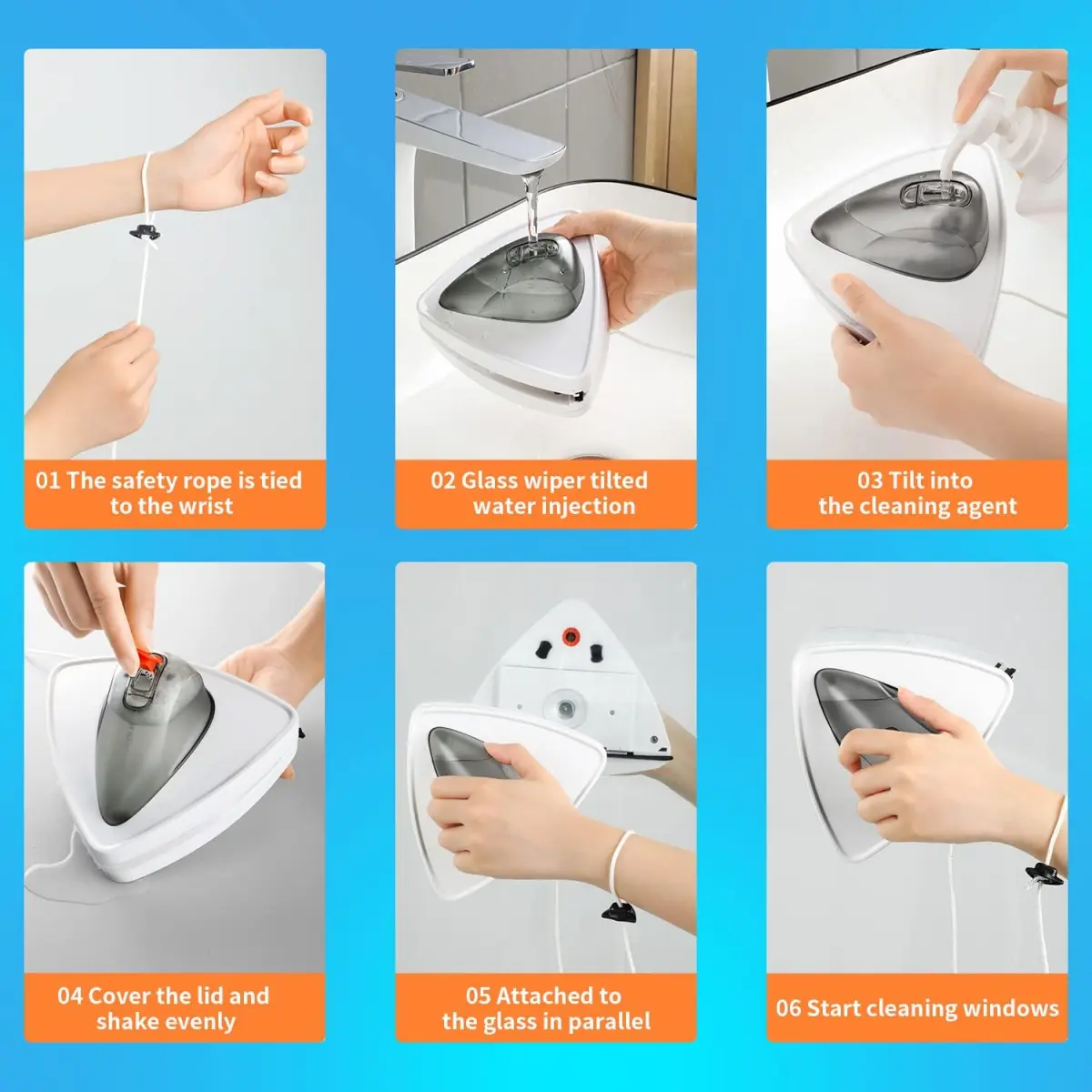 01 The safety rope is tied to the wrist

02 Glass wiper tilted water injection

03 Tilt into the cleaning agent

04 Cover the lid and shake evenly

05 Attached to the glass in parallel

06 Start cleaning windows