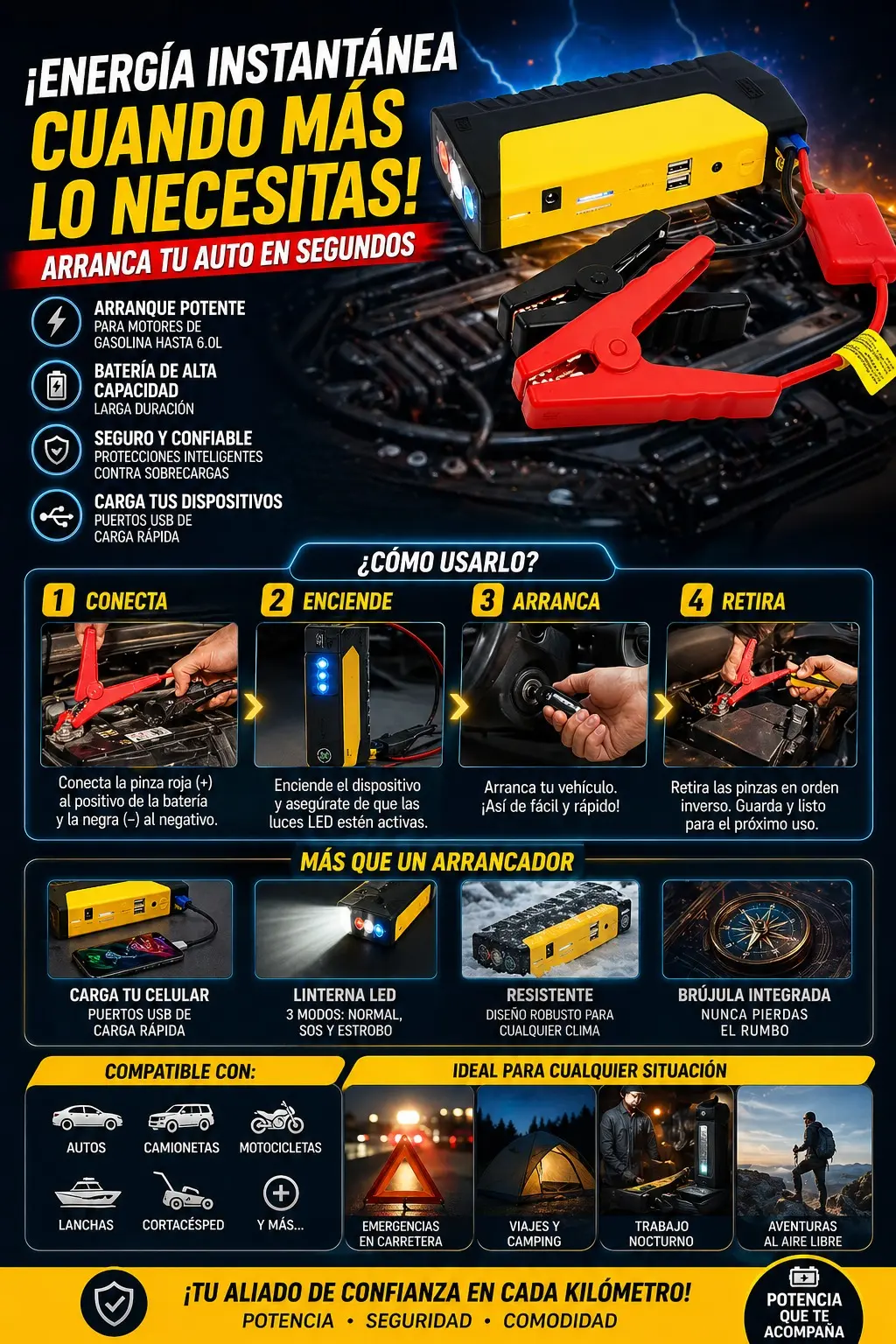 ¡ENERGÍA INSTANTÁNEA CUANDO MÁS LO NECESITAS!

ARRANCA TU AUTO EN SEGUNDOS

ARRANQUE POTENTE
PARA MOTORES DE GASOLINA HASTA 6.0L

BATERÍA DE ALTA CAPACIDAD
LARGA DURACIÓN

SEGURO Y CONFIABLE
PROTECCIONES INTELIGENTES CONTRA SOBRECARGAS

CARGA TUS DISPOSITIVOS
PUERTOS USB DE CARGA RÁPIDA

¿CÓMO USARLO?

1 CONECTA
Conecta la pinza roja (+) al positivo de la batería y la negra (–) al negativo.

2 ENCIENDE
Enciende el dispositivo y asegúrate de que las luces LED estén activas.

3 ARRANCA
Arranca tu vehículo. ¡Así de fácil y rápido!

4 RETIRA
Retira las pinzas en orden inverso. Guarda y listo para el próximo uso.

MÁS QUE UN ARRANCADOR

CARGA TU CELULAR
PUERTOS USB DE CARGA RÁPIDA

LINTERNA LED
3 MODOS: NORMAL, SOS Y ESTROBO

RESISTENTE
DISEÑO ROBUSTO PARA CUALQUIER CLIMA

BRÚJULA INTEGRADA
NUNCA PIERDAS EL RUMBO

COMPATIBLE CON:
AUTOS
CAMIONETAS
MOTOCICLETAS
LANCHAS
CORTACÉSPED
Y MÁS...

IDEAL PARA CUALQUIER SITUACIÓN
EMERGENCIAS EN CARRETERA
VIAJES Y CAMPING
TRABAJO NOCTURNO
AVENTURAS AL AIRE LIBRE

¡TU ALIADO DE CONFIANZA EN CADA KILÓMETRO!
POTENCIA • SEGURIDAD • COMODIDAD

POTENCIA QUE TE ACOMPAÑA