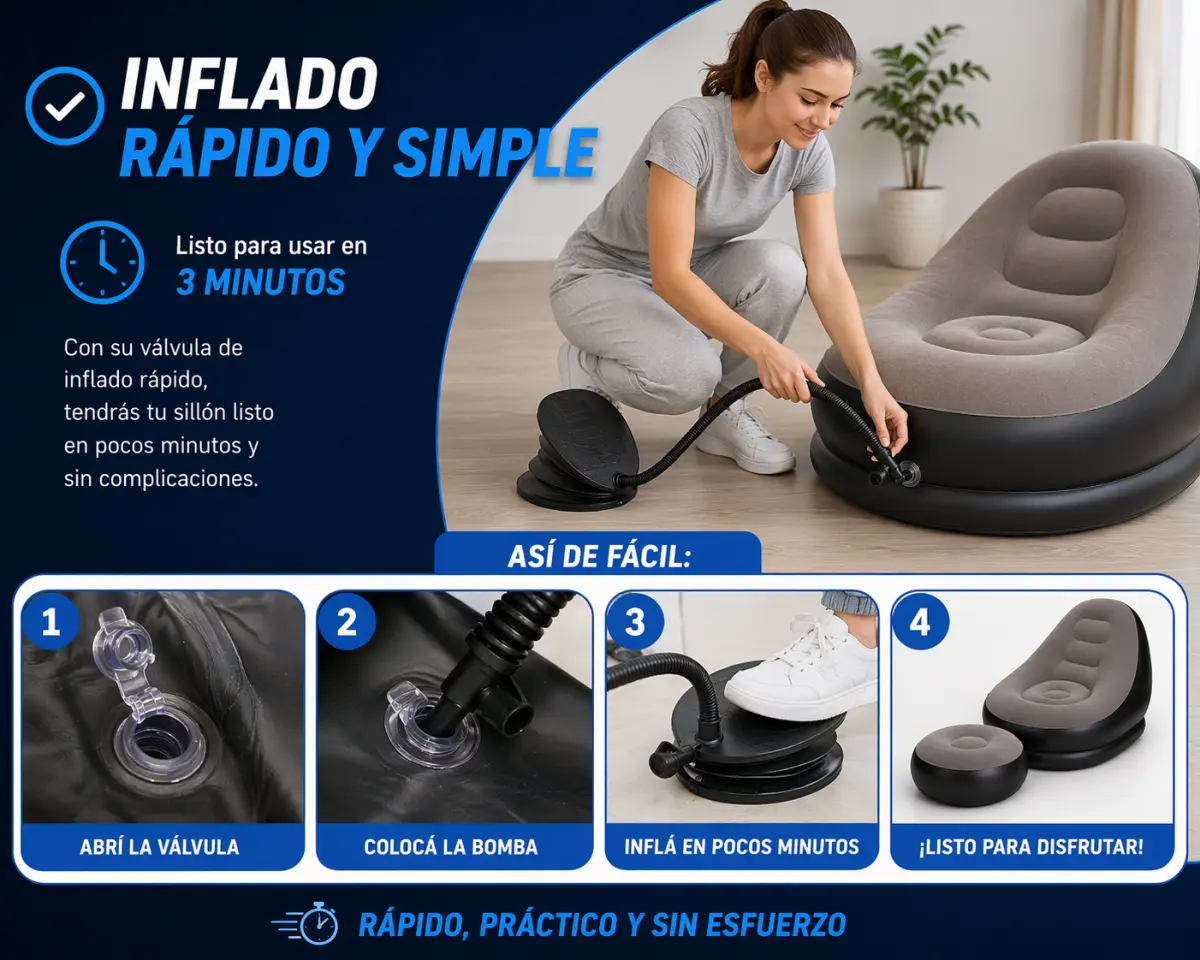 INFLADO
RÁPIDO Y SIMPLE

Listo para usar en
3 MINUTOS

Con su válvula de inflado rápido, tendrás tu sillón listo en pocos minutos y sin complicaciones.

ASÍ DE FÁCIL:

1
ABRÍ LA VÁLVULA

2
COLOCÁ LA BOMBA

3
INFLÁ EN POCOS MINUTOS

4
¡LISTO PARA DISFRUTAR!

RÁPIDO, PRÁCTICO Y SIN ESFUERZO