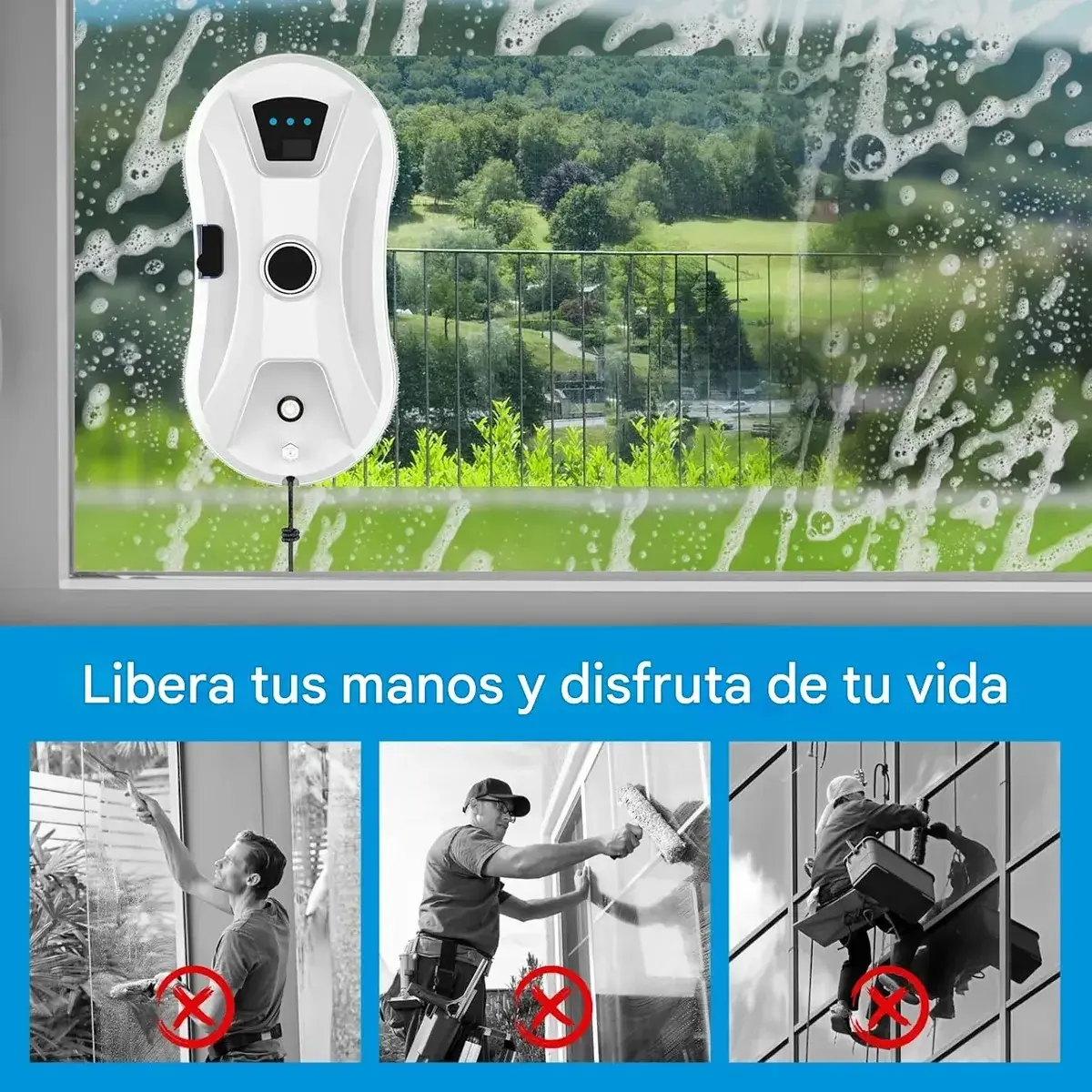 Libera tus manos y disfruta de tu vida