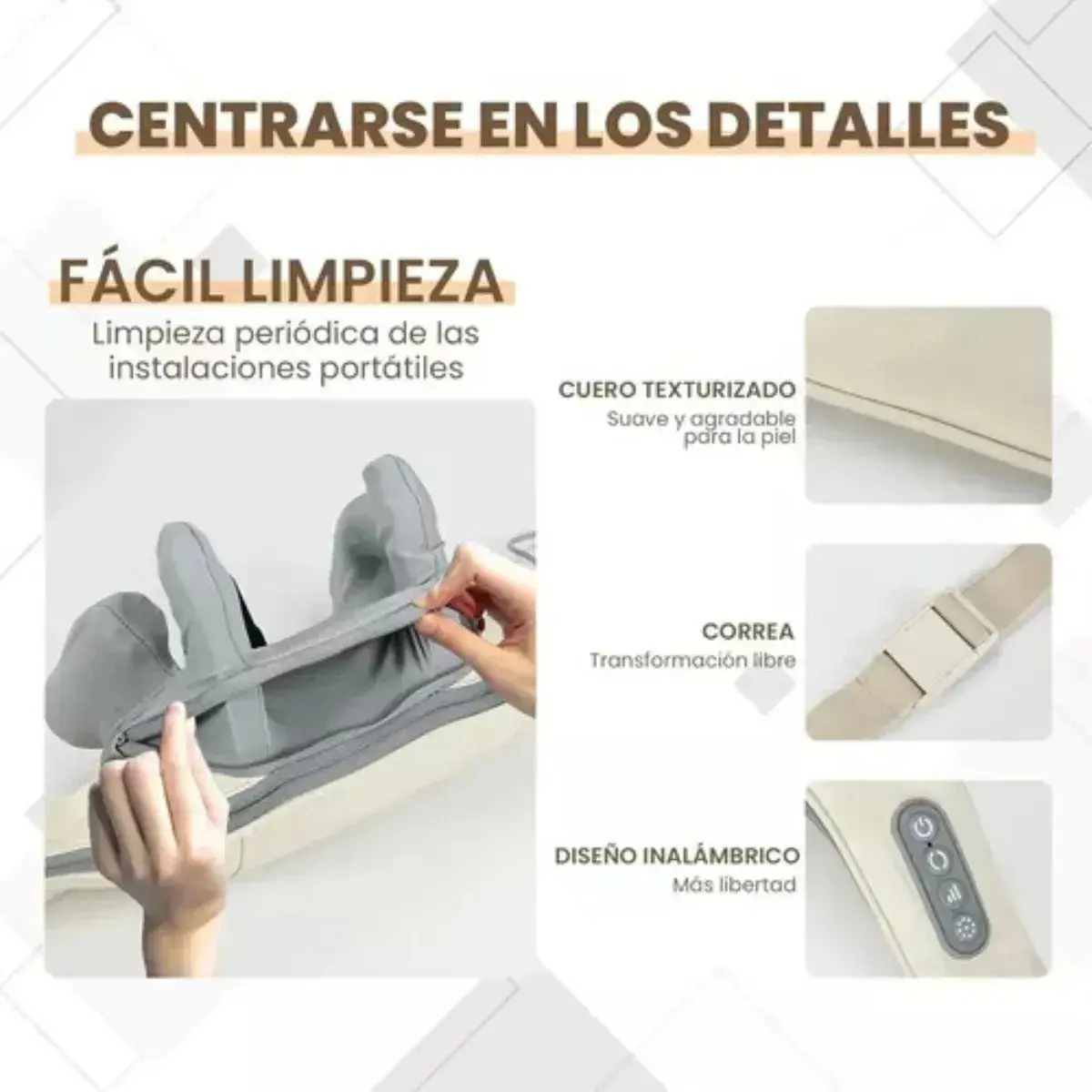 CENTRARSE EN LOS DETALLES

FÁCIL LIMPIEZA
Limpieza periódica de las instalaciones portátiles

CUERO TEXTURIZADO
Suave y agradable para la piel

CORREA
Transformación libre

DISEÑO INALÁMBRICO
Más libertad