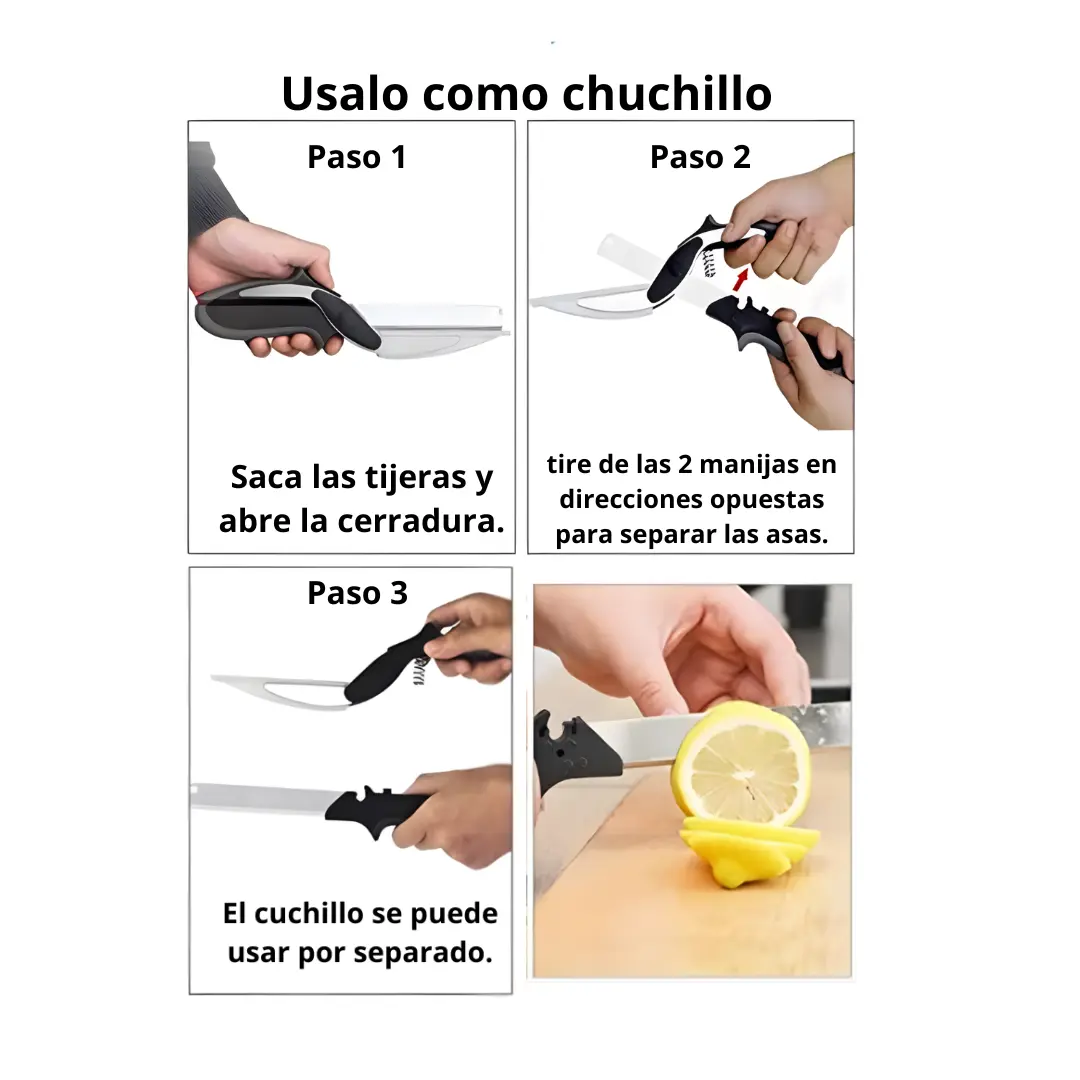 Usalo como chuchillo

Paso 1

Saca las tijeras y abre la cerradura.

Paso 2

tire de las 2 manijas en direcciones opuestas para separar las asas.

Paso 3

El cuchillo se puede usar por separado.