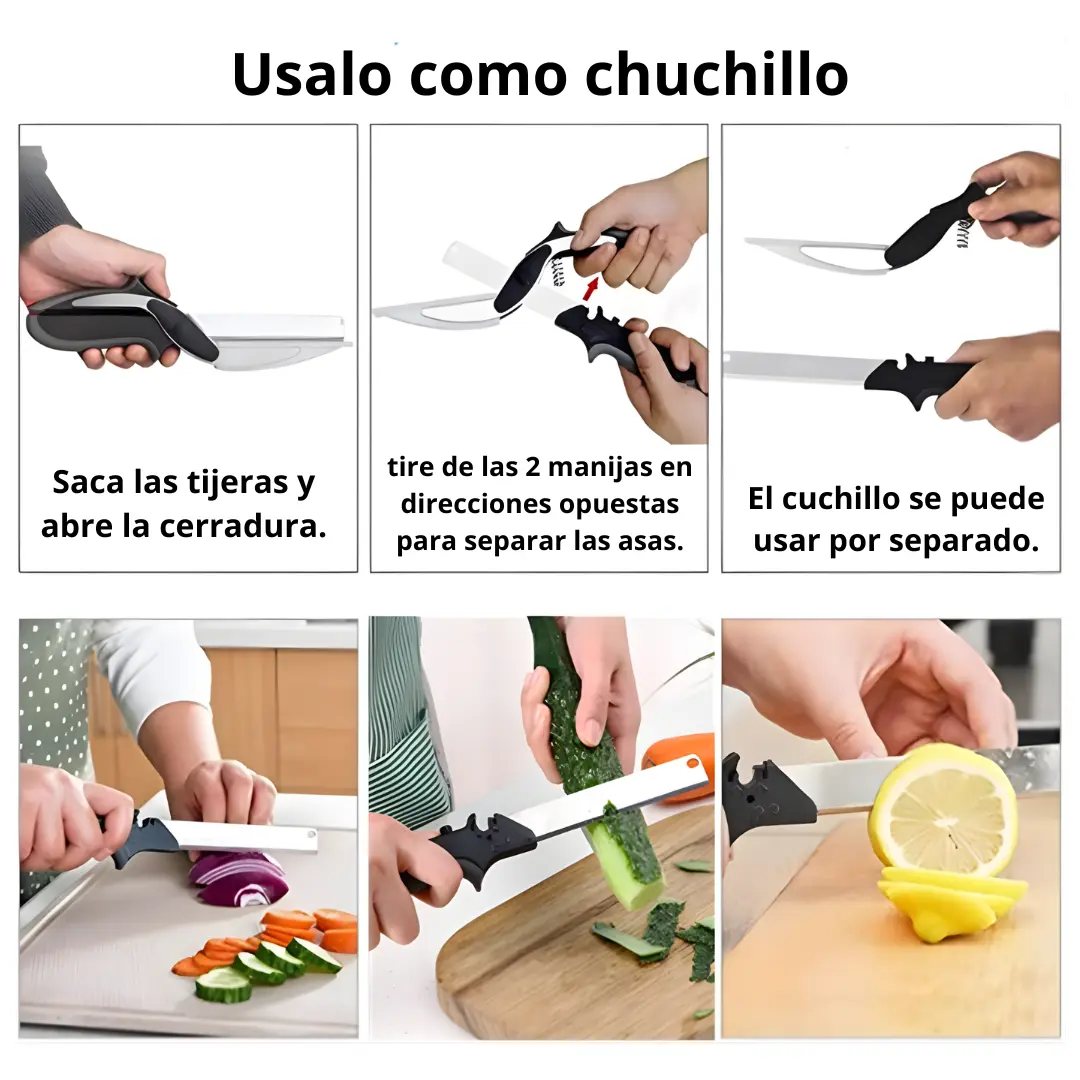 Usalo como chuchillo

Saca las tijeras y abre la cerradura.

tire de las 2 manijas en direcciones opuestas para separar las asas.

El cuchillo se puede usar por separado.