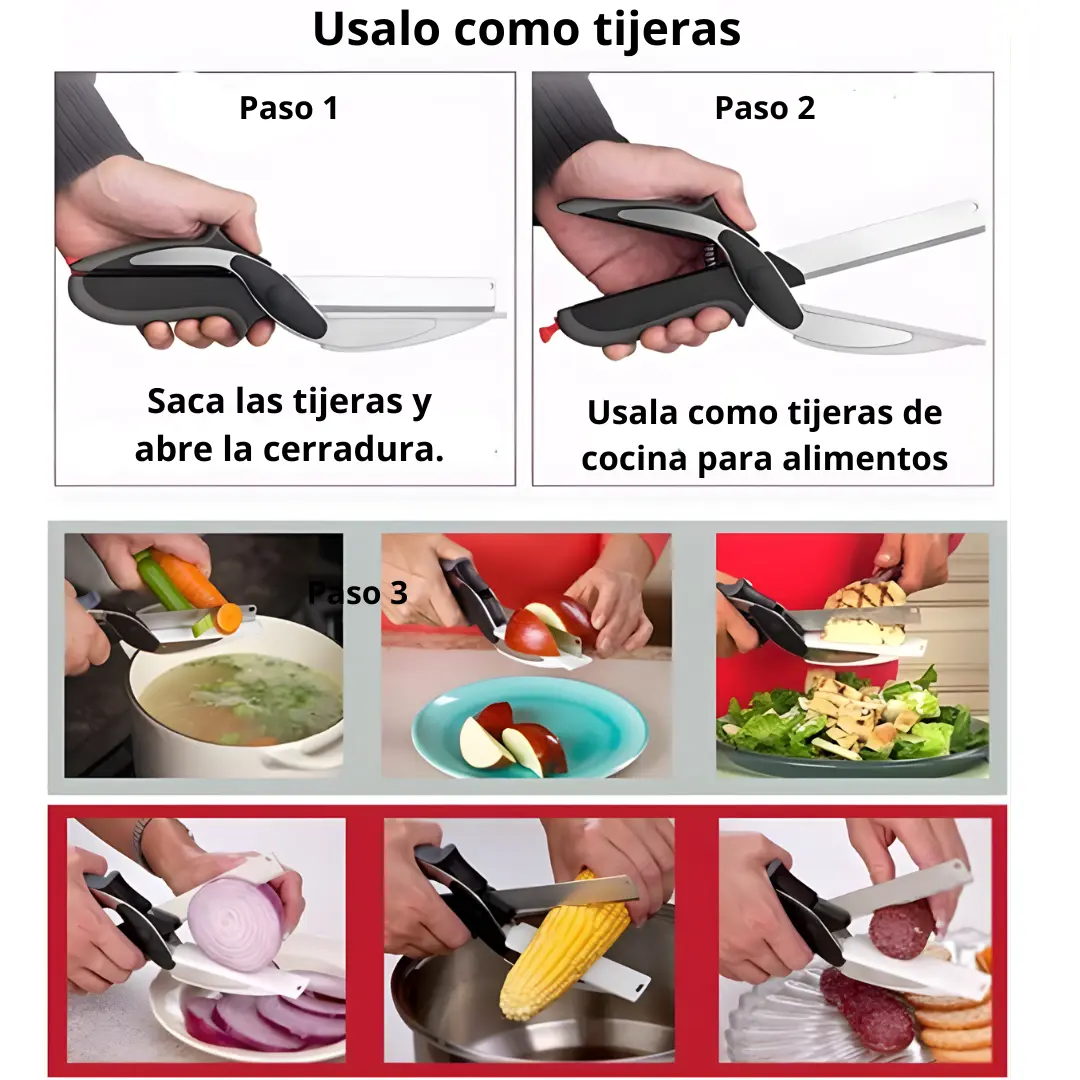 Usalo como tijeras

Paso 1

Saca las tijeras y abre la cerradura.

Paso 2

Usala como tijeras de cocina para alimentos

Paso 3