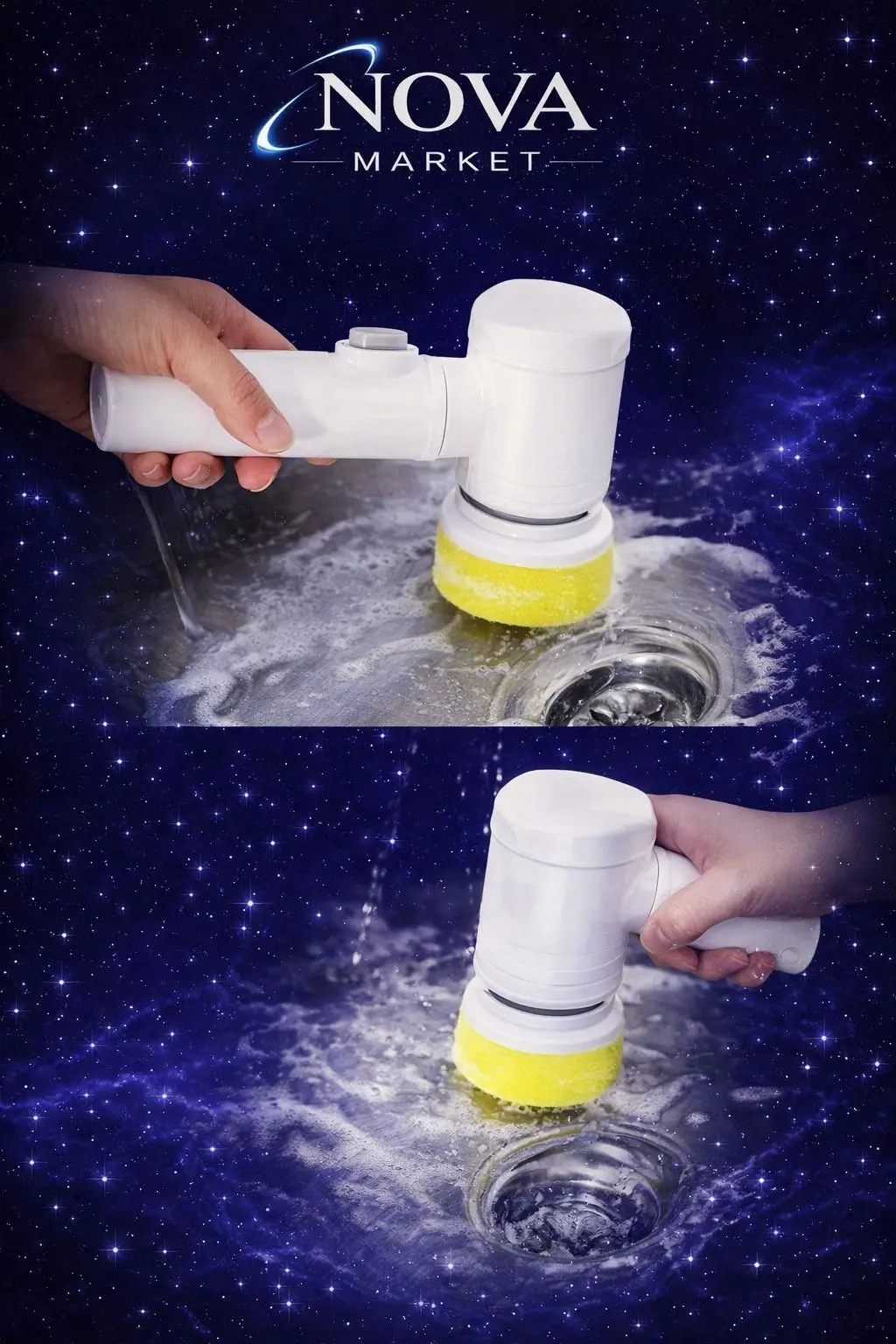 NOVA
MARKET