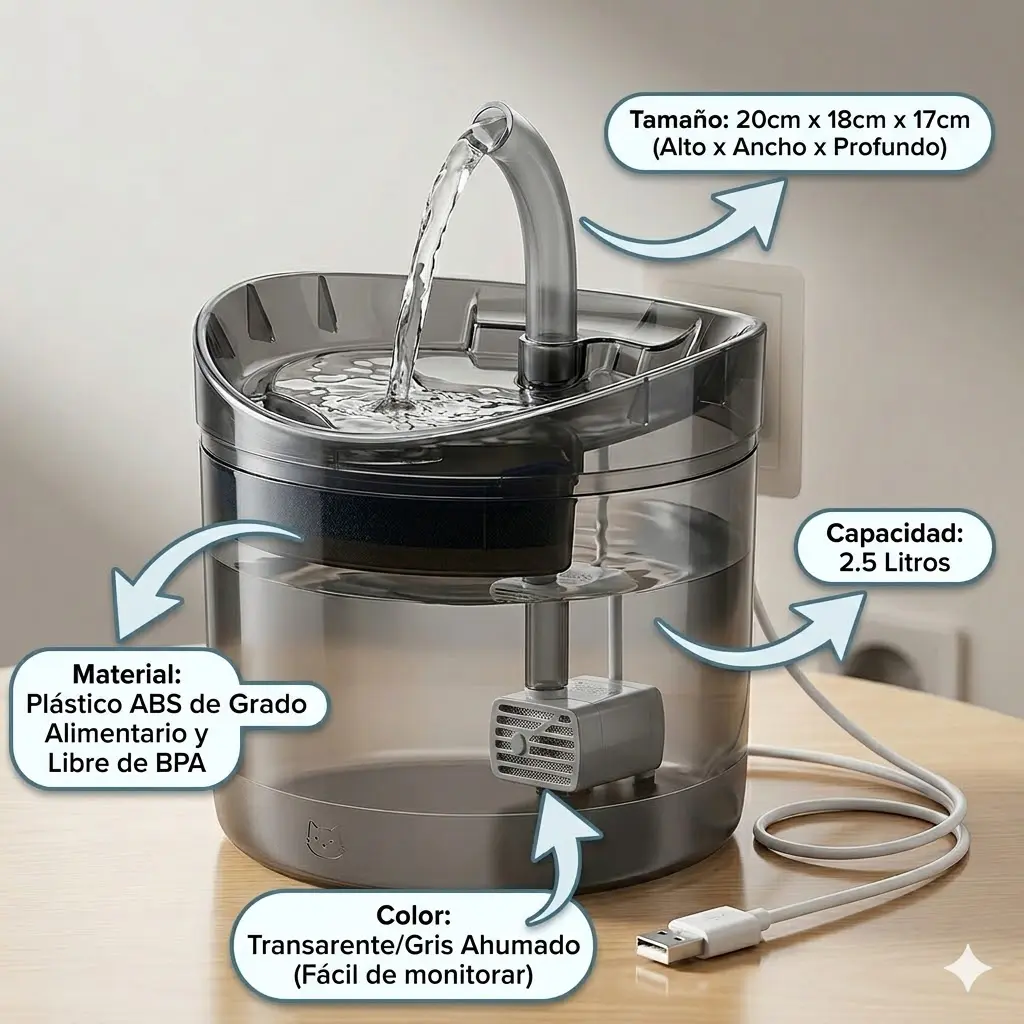 Tamaño: 20cm x 18cm x 17cm
(Alto x Ancho x Profundo)

Capacidad:
2.5 Litros

Material:
Plástico ABS de Grado Alimentario y Libre de BPA

Color:
Transarente/Gris Ahumado
(Fácil de monitorar)