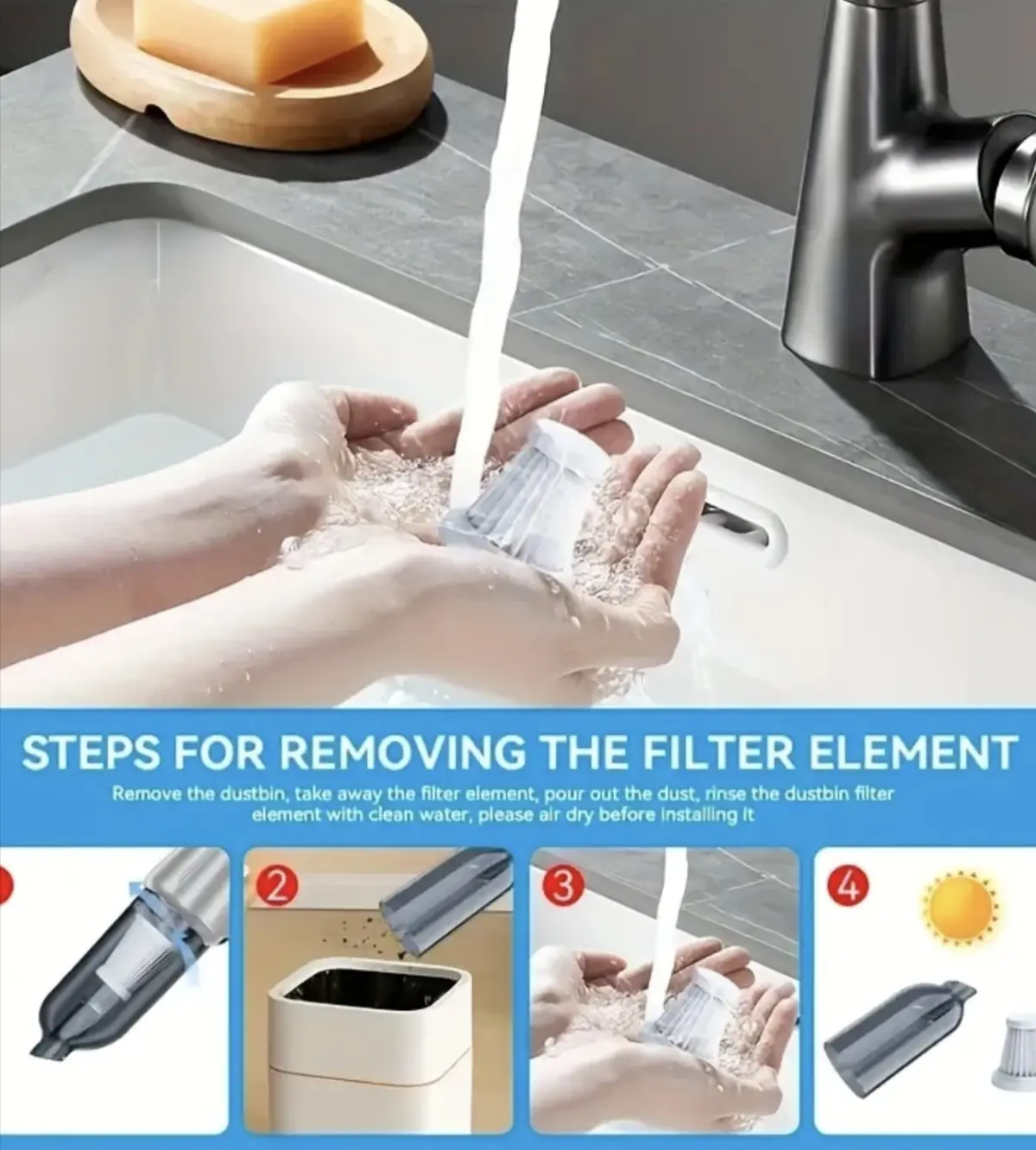 STEPS FOR REMOVING THE FILTER ELEMENT

Remove the dustbin, take away the filter element, pour out the dust, rinse the dustbin filter element with clean water, please air dry before installing it

2

3

4