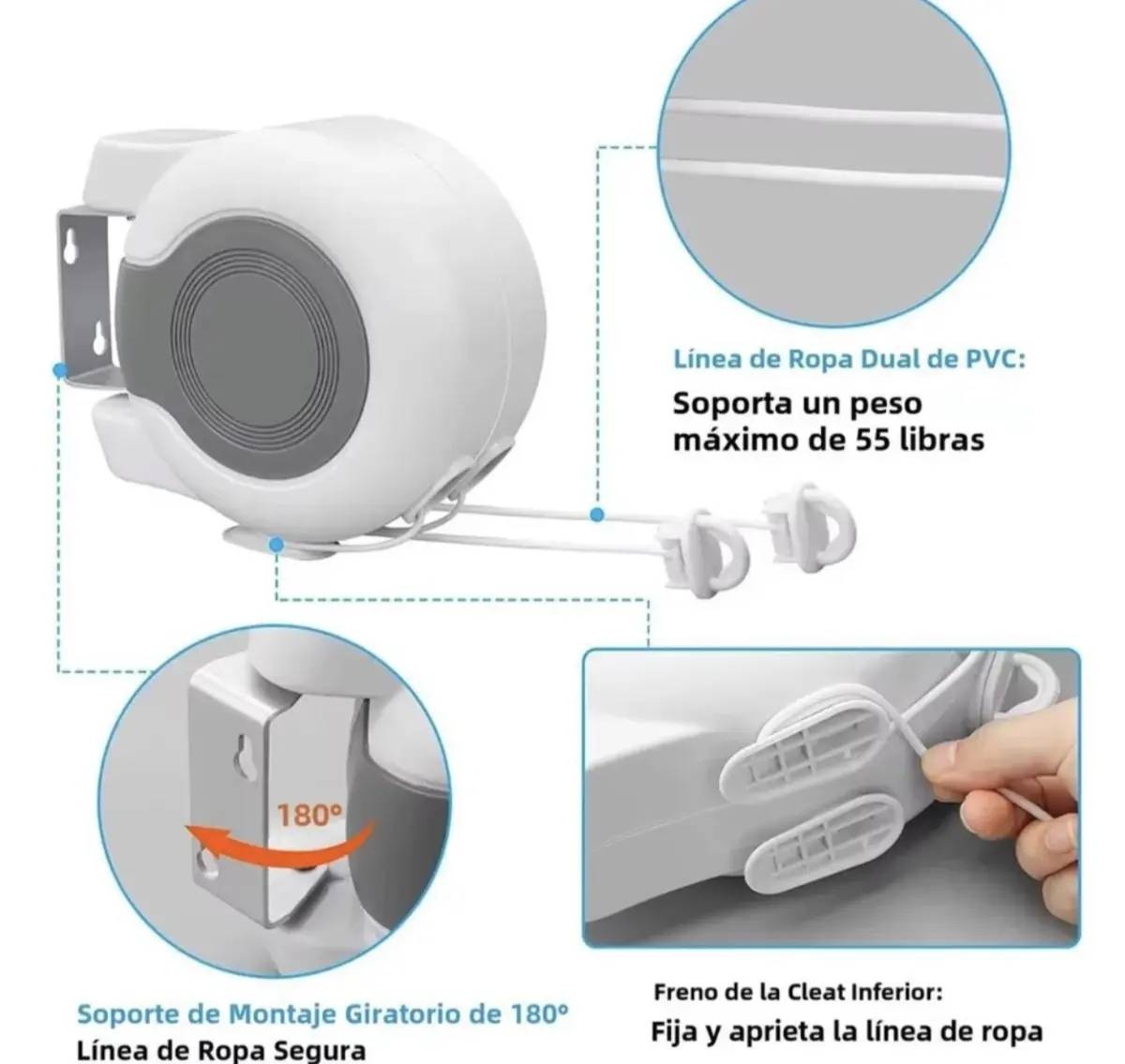 Línea de Ropa Dual de PVC:
Soporta un peso máximo de 55 libras

180°

Soporte de Montaje Giratorio de 180°
Línea de Ropa Segura

Freno de la Cleat Inferior:
Fija y aprieta la línea de ropa