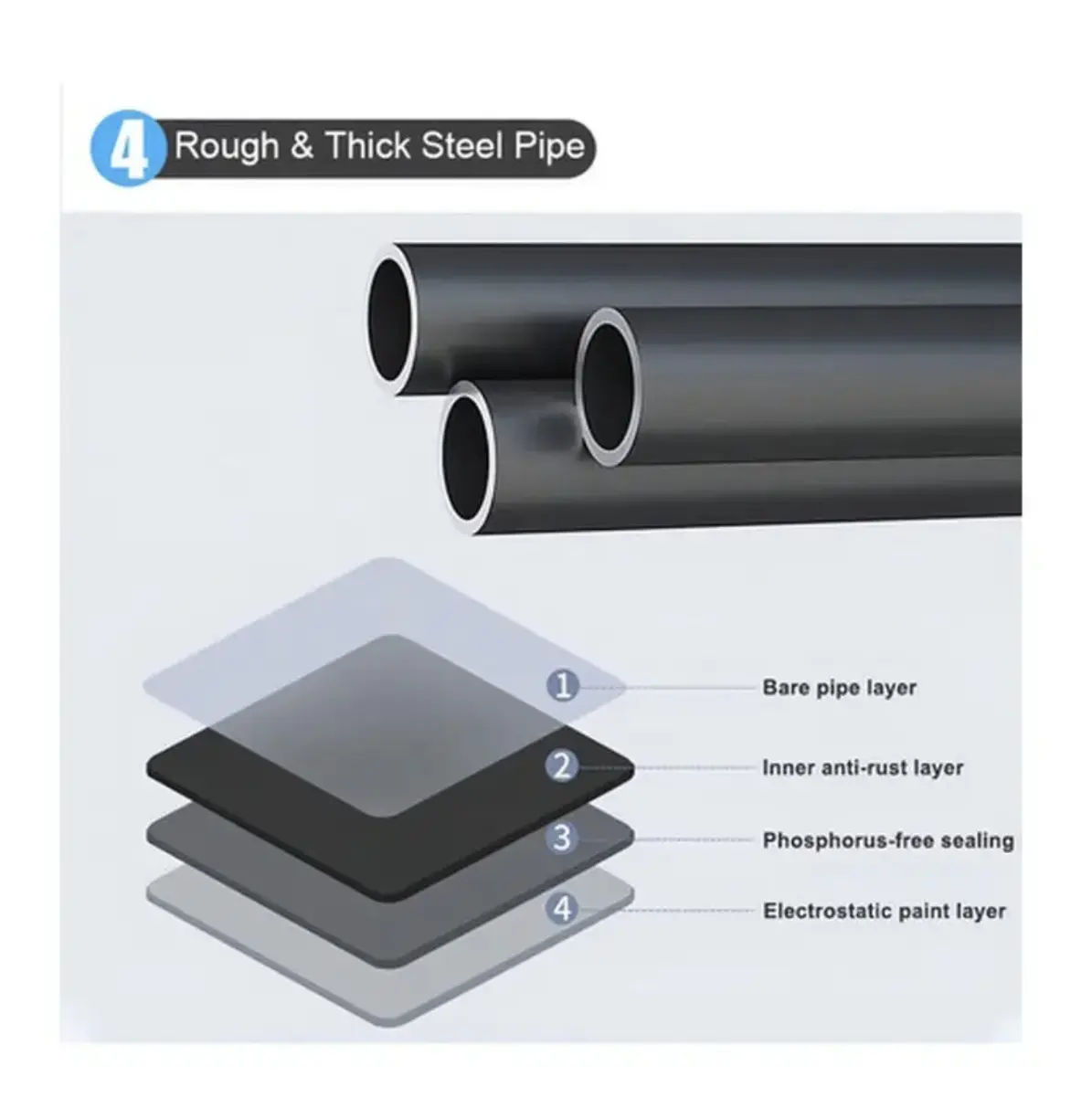 4 Rough & Thick Steel Pipe

1 Bare pipe layer

2 Inner anti-rust layer

3 Phosphorus-free sealing

4 Electrostatic paint layer