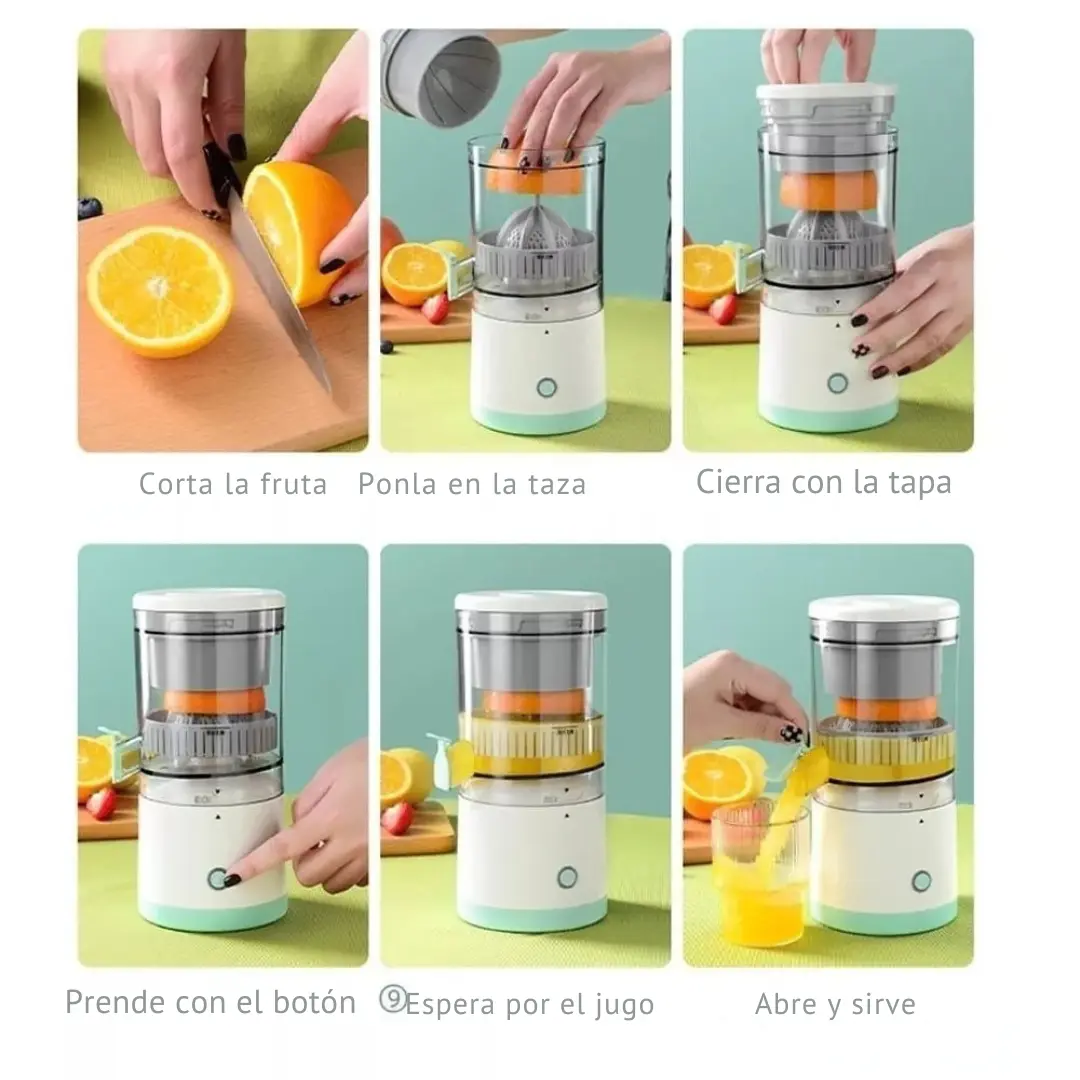 Corta la fruta

Ponla en la taza

Cierra con la tapa

Prende con el botón

⑨Espera por el jugo

Abre y sirve