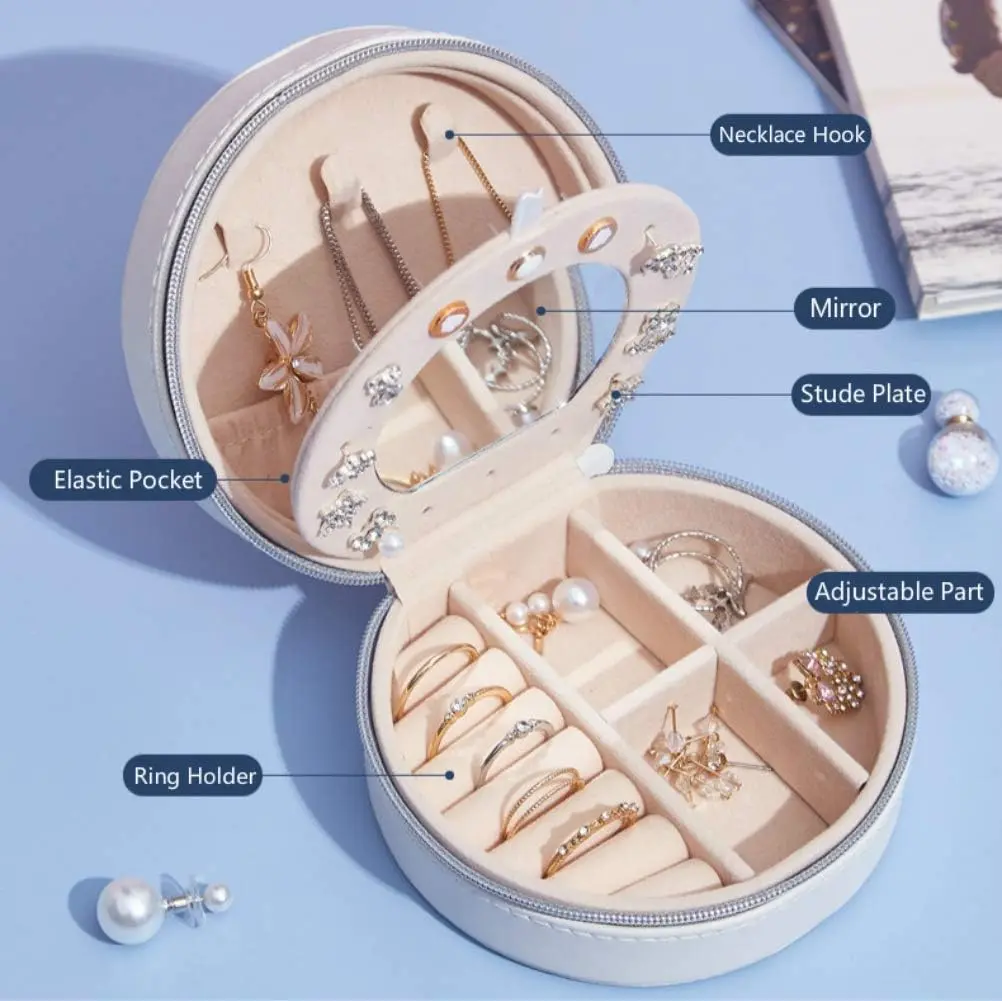 Necklace Hook

Mirror

Stude Plate

Elastic Pocket

Adjustable Part

Ring Holder