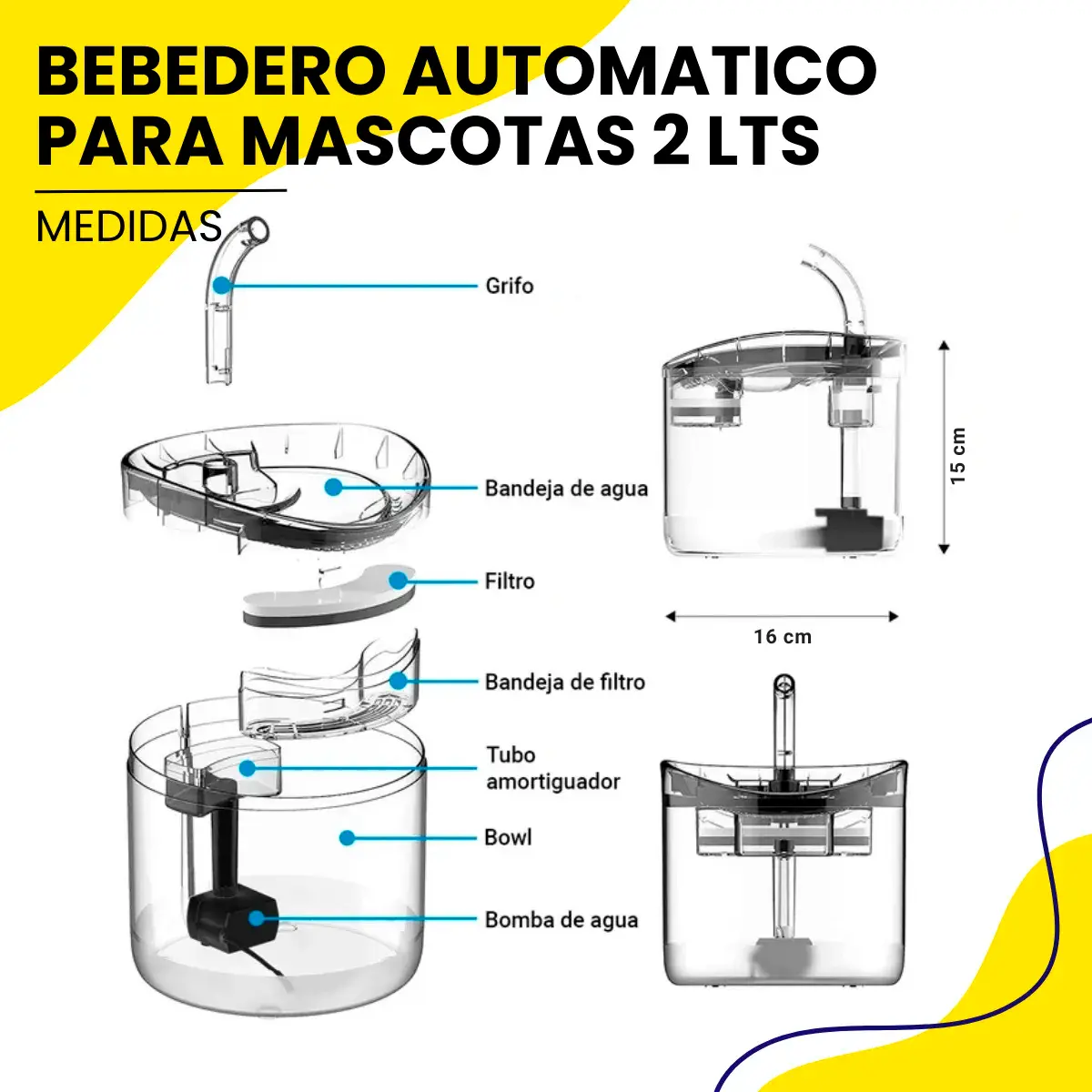 BEBEDERO AUTOMATICO PARA MASCOTAS 2 LTS

MEDIDAS

Grifo

Bandeja de agua

Filtro

Bandeja de filtro

Tubo amortiguador

Bowl

Bomba de agua

15 cm

16 cm