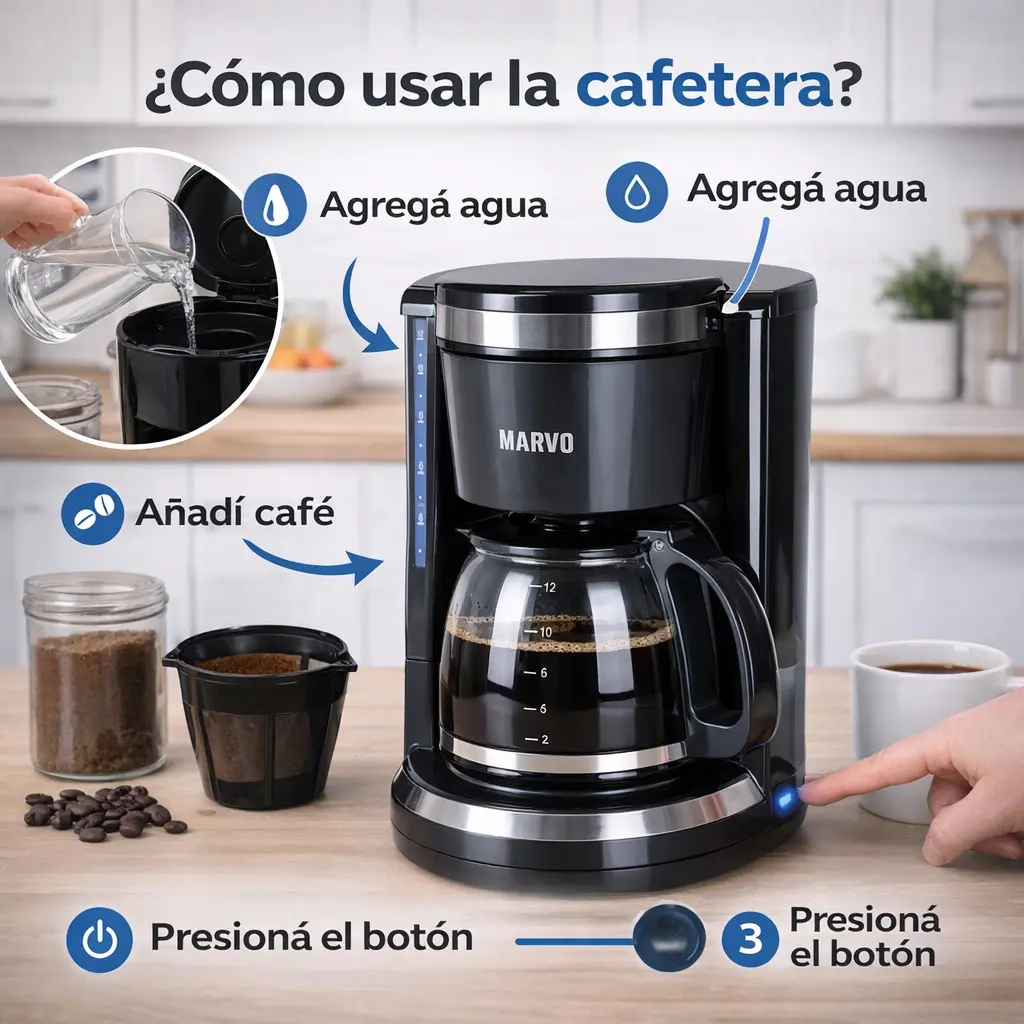 ¿Cómo usar la cafetera?

Agregá agua

Agregá agua

MARVO

Añadí café

12
10
6
5
2

Presioná el botón

3 Presioná el botón