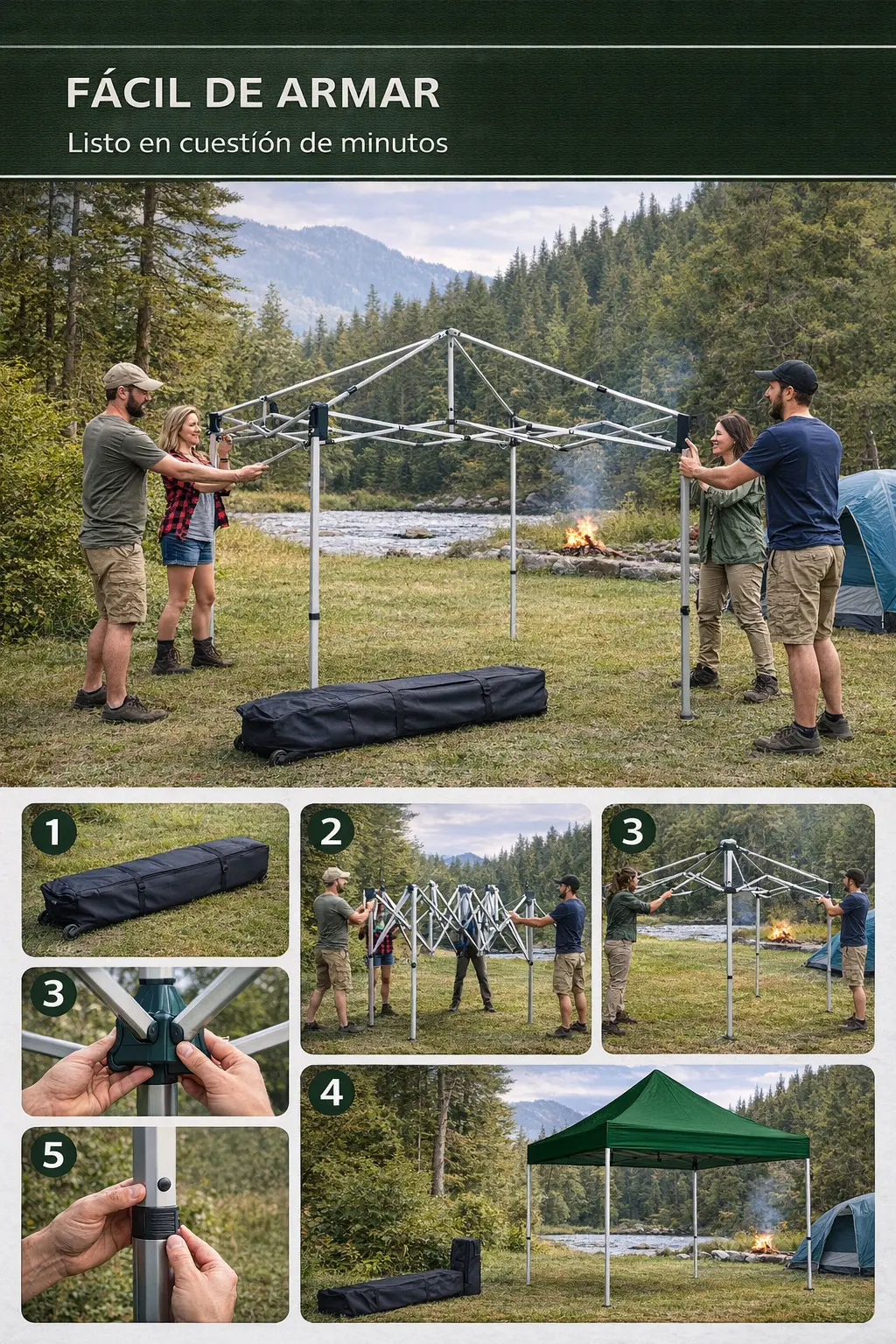 FÁCIL DE ARMAR
Listo en cuestión de minutos

1

2

3

3

4

5