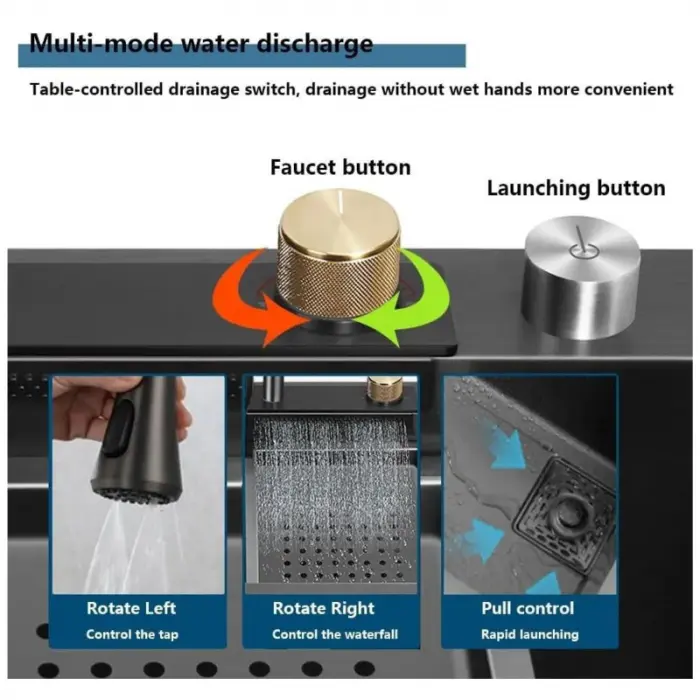 Multi-mode water discharge

Table-controlled drainage switch, drainage without wet hands more convenient

Faucet button

Launching button

Rotate Left
Control the tap

Rotate Right
Control the waterfall

Pull control
Rapid launching