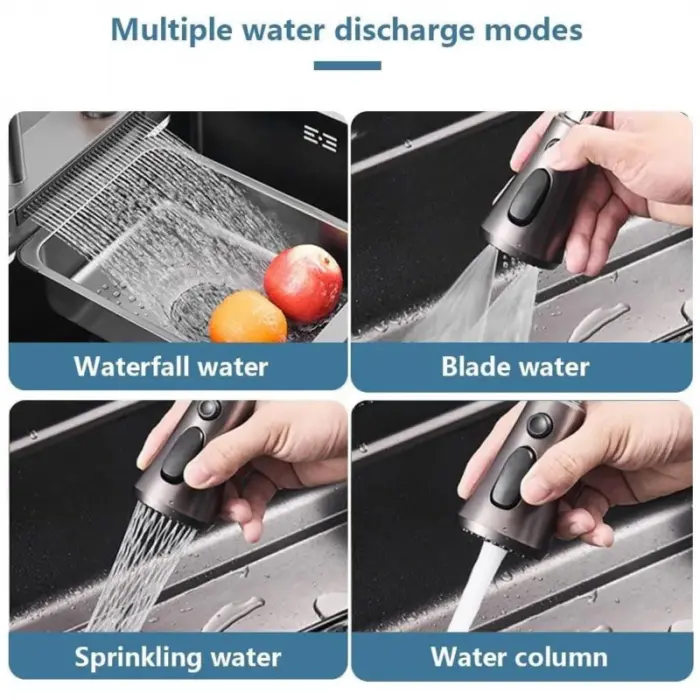 Multiple water discharge modes

Waterfall water

Blade water

Sprinkling water

Water column