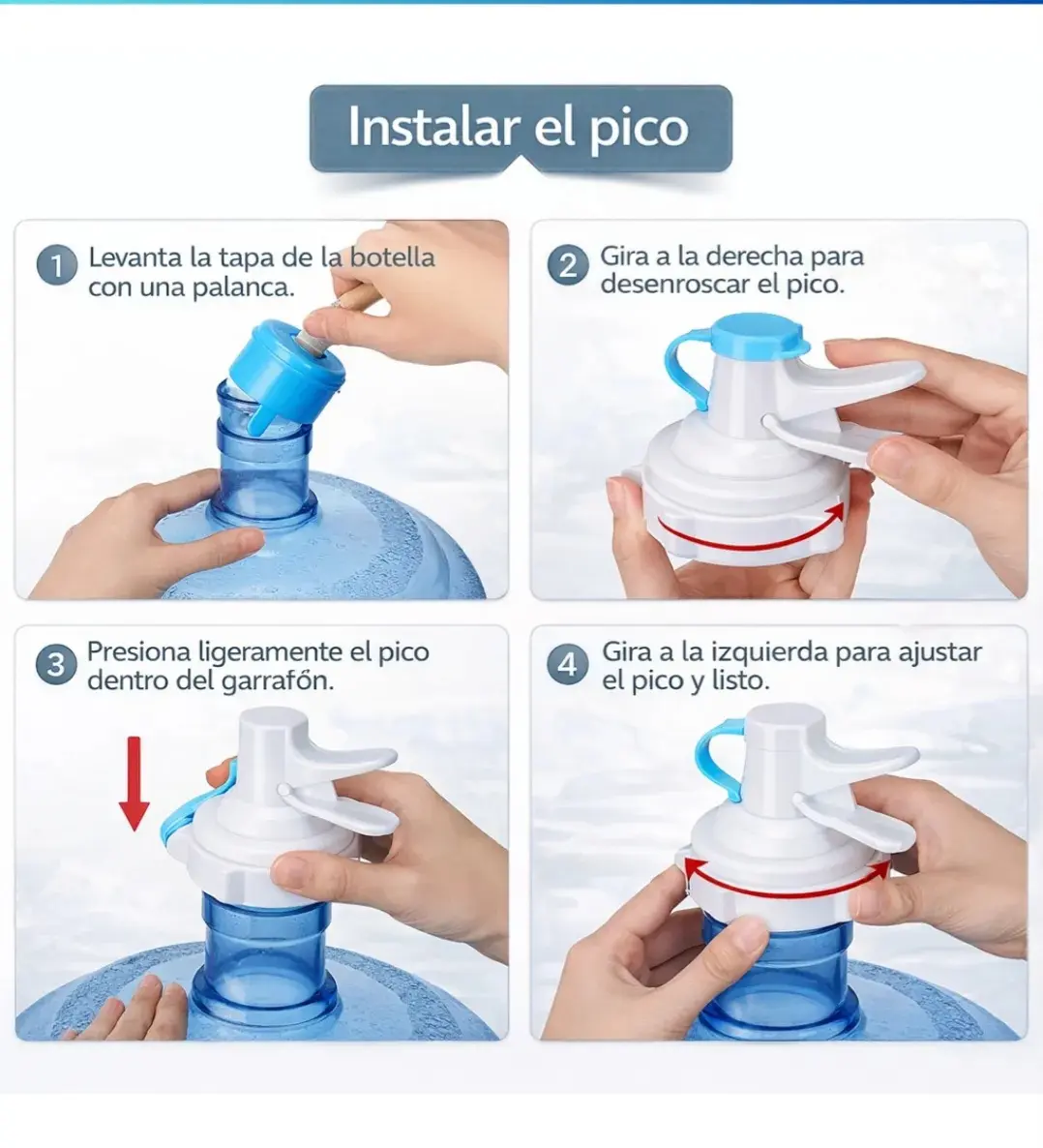 Instalar el pico

1 Levanta la tapa de la botella con una palanca.

2 Gira a la derecha para desenroscar el pico.

3 Presiona ligeramente el pico dentro del garrafón.

4 Gira a la izquierda para ajustar el pico y listo.