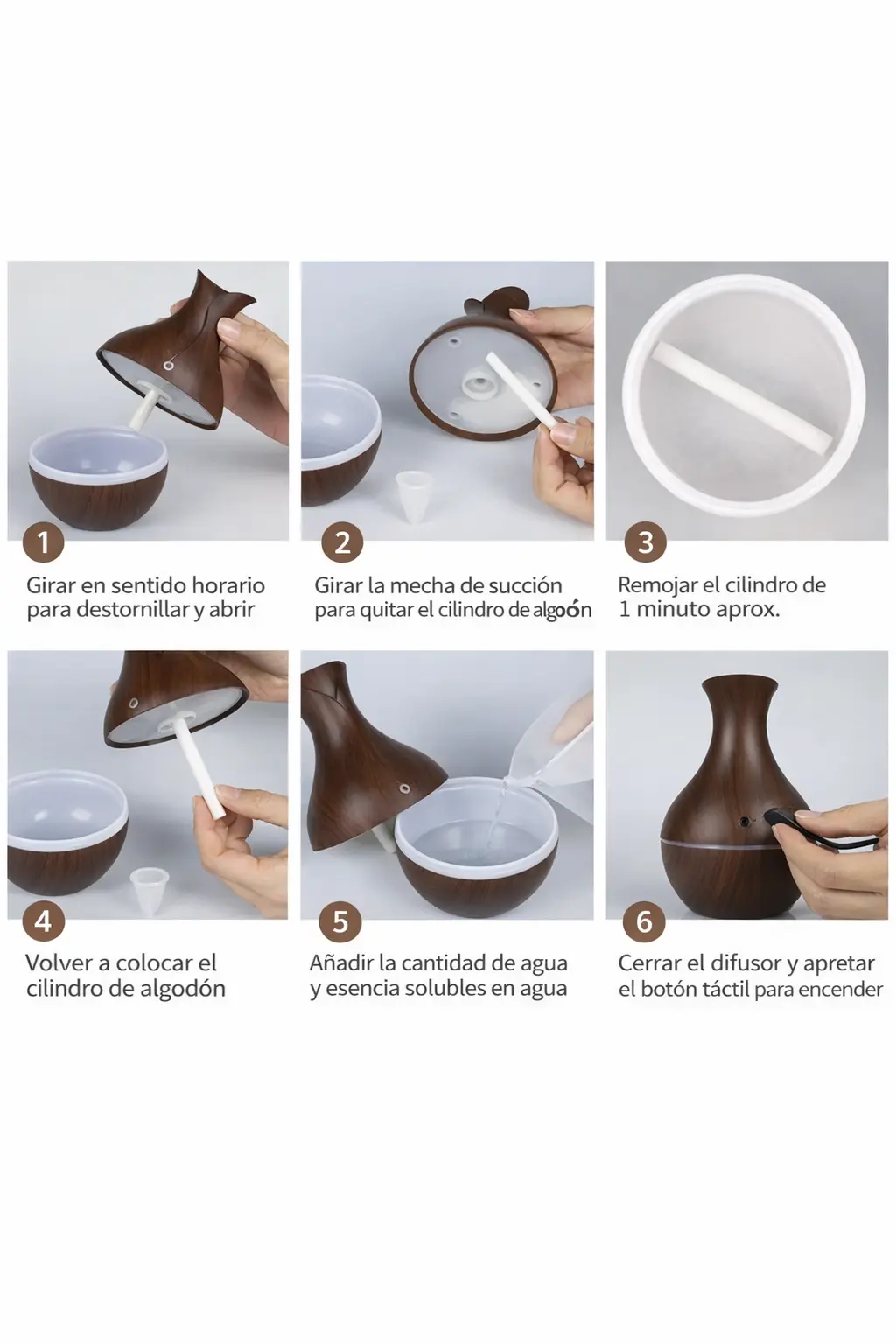 1
Girar en sentido horario para destornillar y abrir

2
Girar la mecha de succión para quitar el cilindro de algoón

3
Remojar el cilindro de 1 minuto aprox.

4
Volver a colocar el cilindro de algodón

5
Añadir la cantidad de agua y esencia solubles en agua

6
Cerrar el difusor y apretar el botón táctil para encender