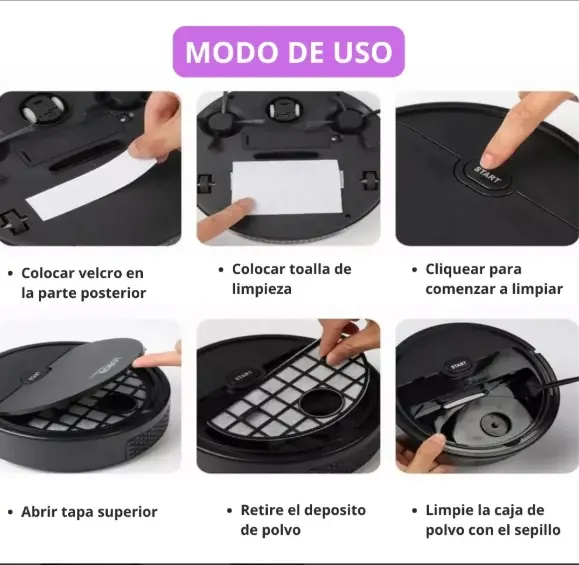 MODO DE USO

START

• Colocar velcro en la parte posterior

• Colocar toalla de limpieza

• Cliquear para comenzar a limpiar

START

START

• Abrir tapa superior

• Retire el deposito de polvo

• Limpie la caja de polvo con el sepillo