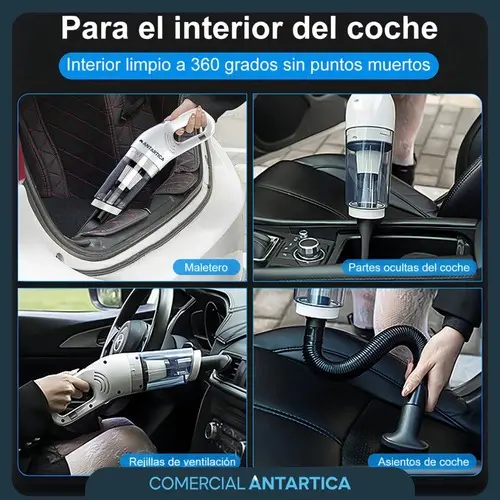 Para el interior del coche

Interior limpio a 360 grados sin puntos muertos

ANTARTICA

Maletero

Partes ocultas del coche

Rejillas de ventilación

Asientos de coche

COMERCIAL ANTARTICA