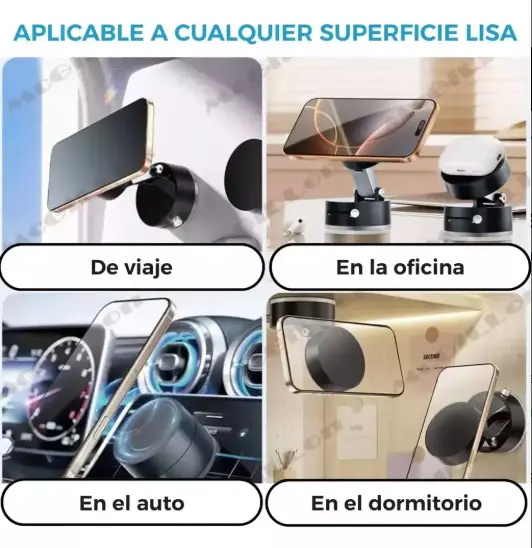 APLICABLE A CUALQUIER SUPERFICIE LISA

De viaje

En la oficina

En el auto

En el dormitorio