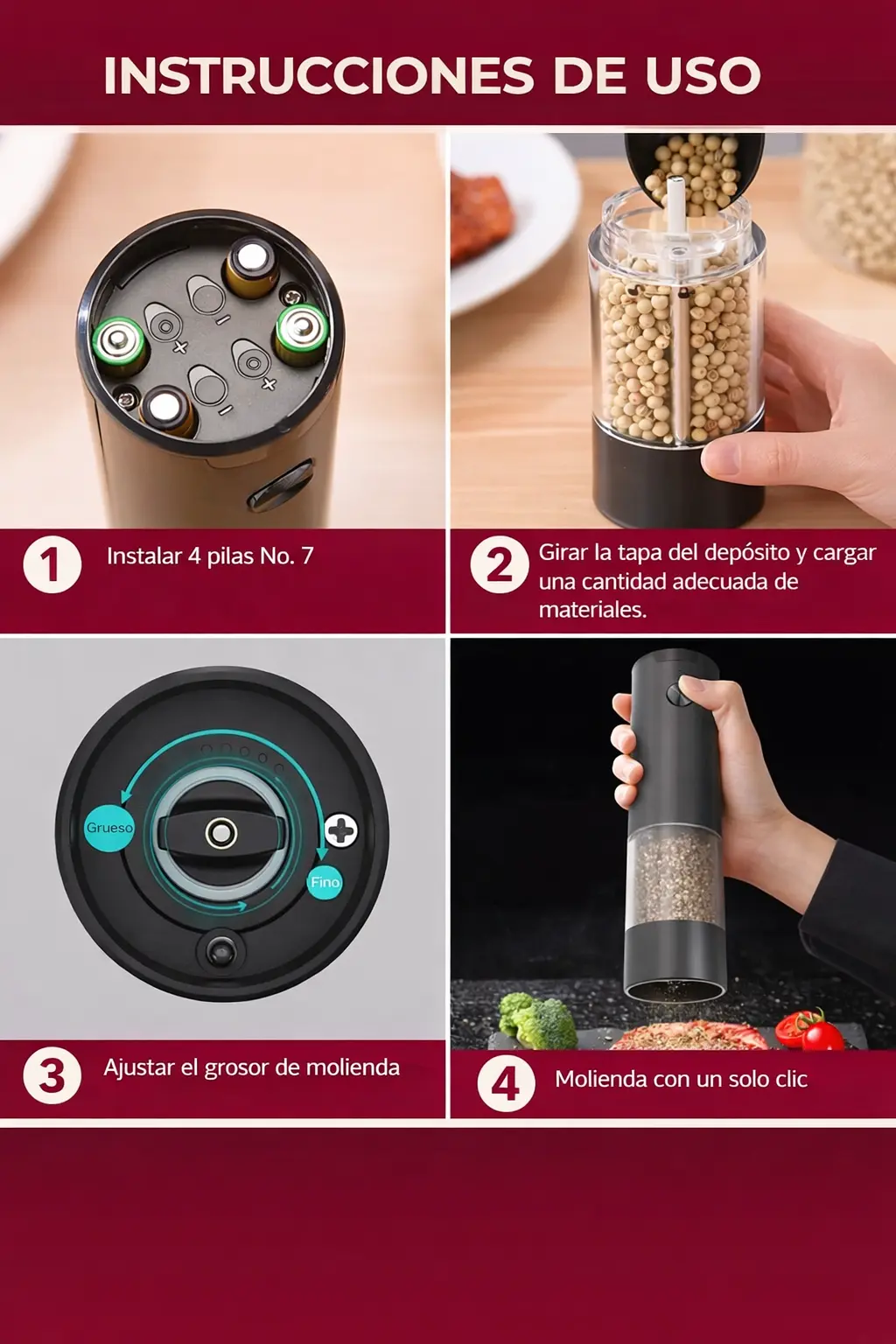 INSTRUCCIONES DE USO

1 Instalar 4 pilas No. 7

2 Girar la tapa del depósito y cargar una cantidad adecuada de materiales.

Grueso
Fino

3 Ajustar el grosor de molienda

4 Molienda con un solo clic