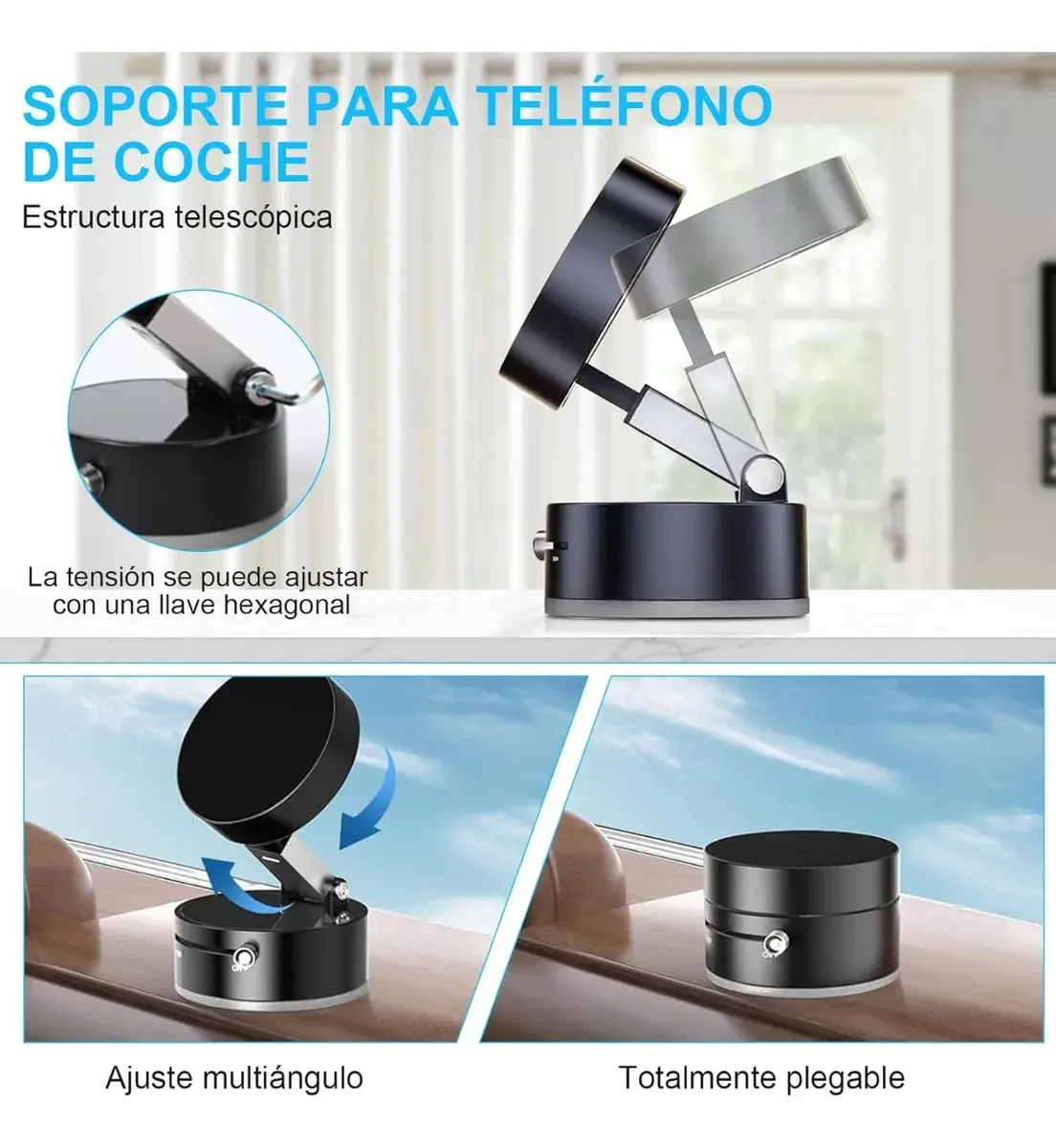 SOPORTE PARA TELÉFONO DE COCHE

Estructura telescópica

La tensión se puede ajustar con una llave hexagonal

Ajuste multiángulo

Totalmente plegable