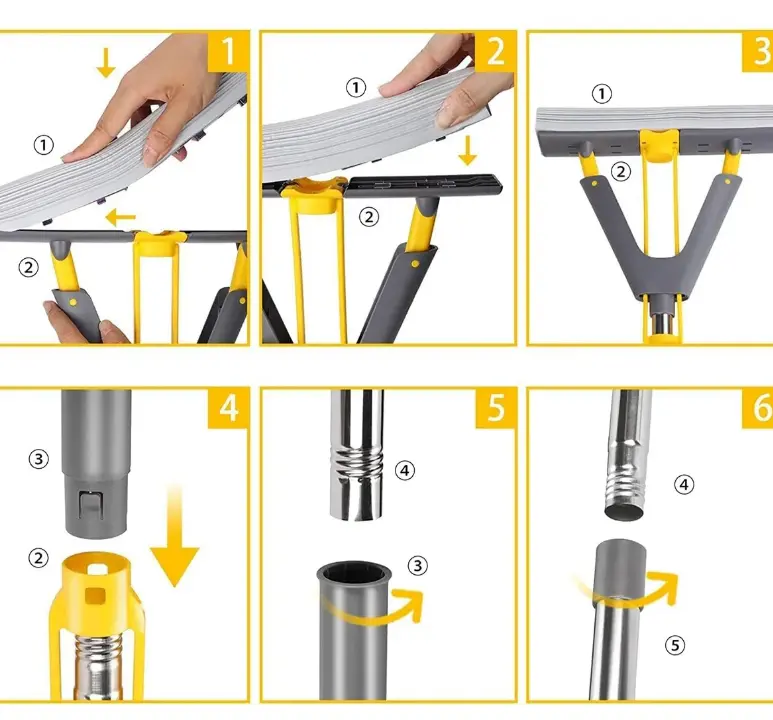 1
①
②

2
①
②

3
①
②

4
③
②

5
④
③

6
④
⑤