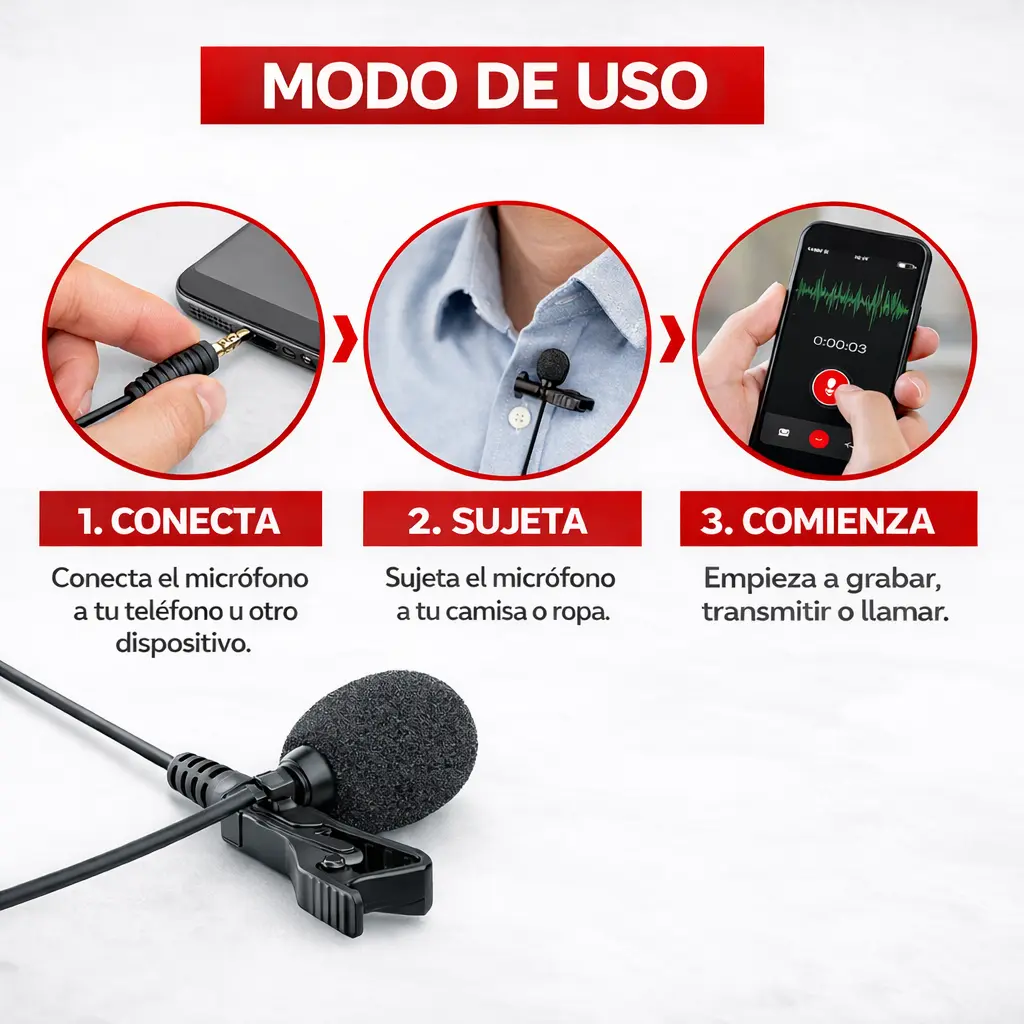 MODO DE USO

0:00:03

1. CONECTA

Conecta el micrófono a tu teléfono u otro dispositivo.

2. SUJETA

Sujeta el micrófono a tu camisa o ropa.

3. COMIENZA

Empieza a grabar, transmitir o llamar.