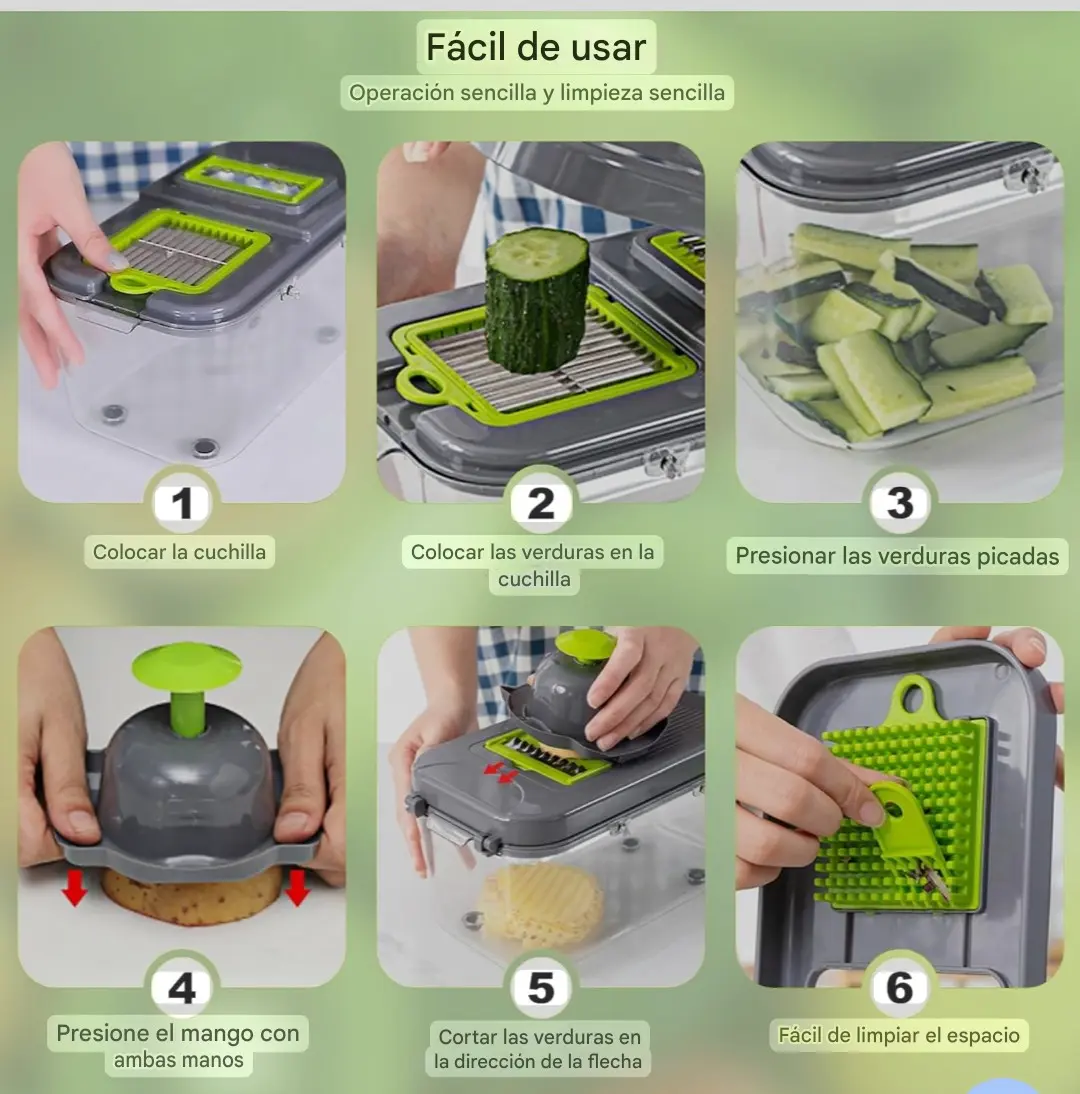 Fácil de usar

Operación sencilla y limpieza sencilla

1
Colocar la cuchilla

2
Colocar las verduras en la cuchilla

3
Presionar las verduras picadas

4
Presione el mango con ambas manos

5
Cortar las verduras en la dirección de la flecha

6
Fácil de limpiar el espacio