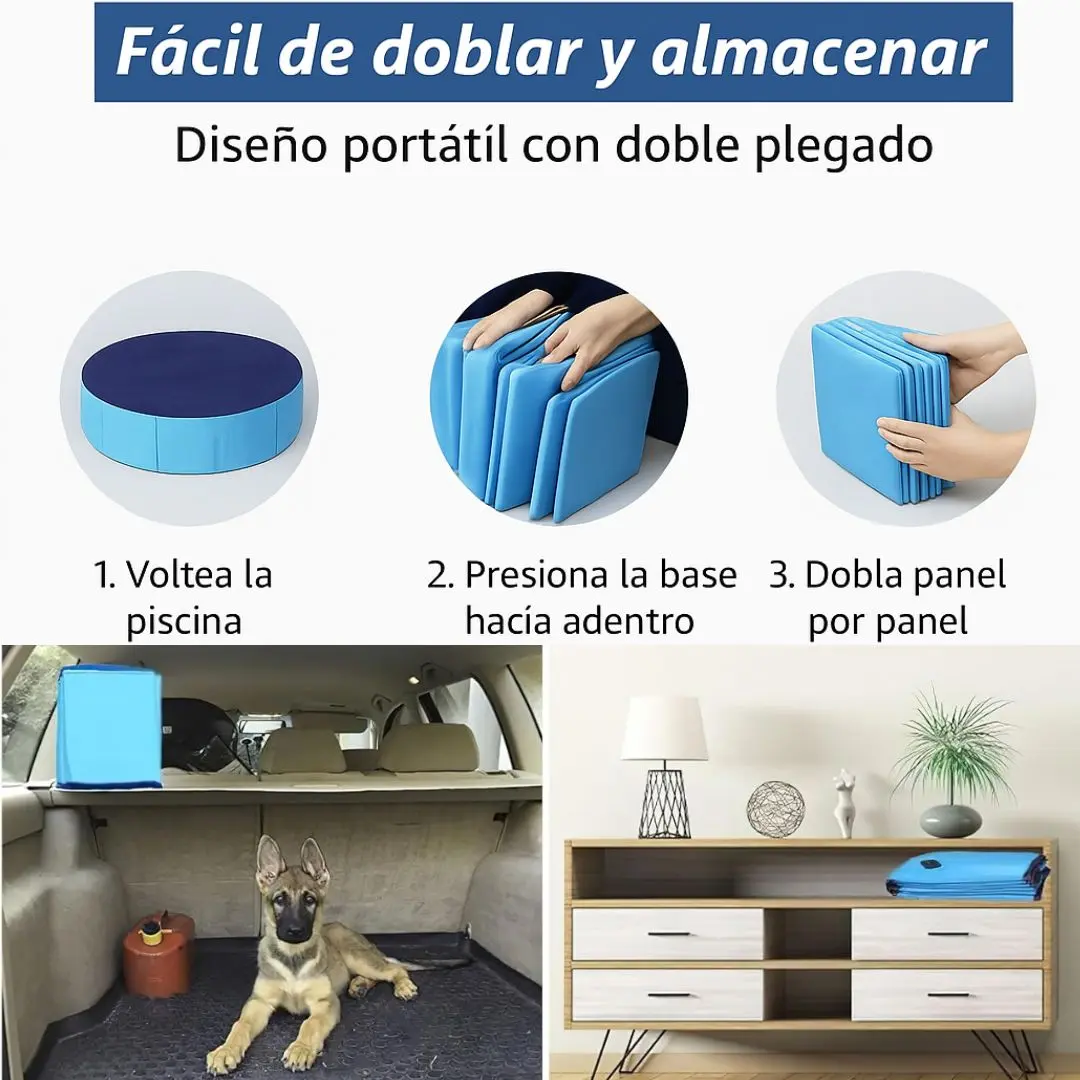 Fácil de doblar y almacenar

Diseño portátil con doble plegado

1. Voltea la piscina

2. Presiona la base hacía adentro

3. Dobla panel por panel